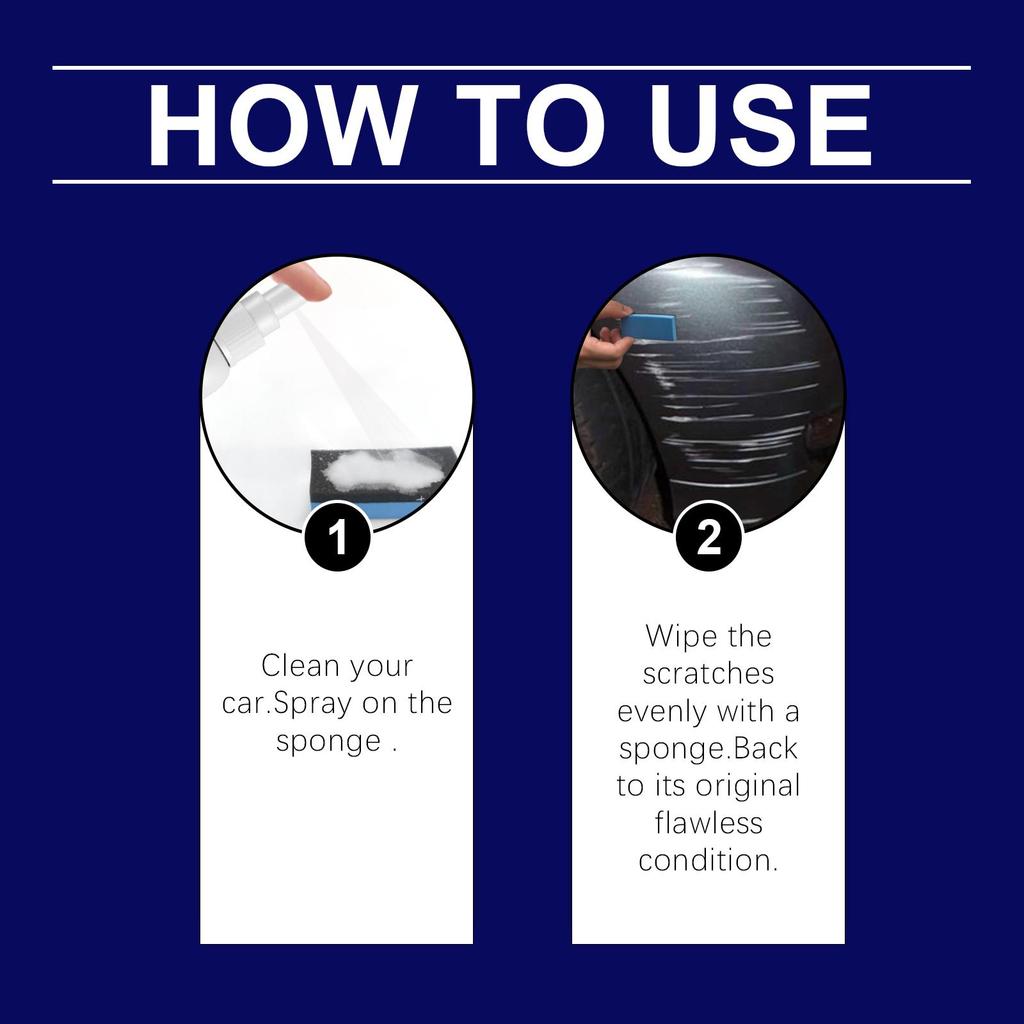 HOW TO USE

1

Clean your car.Spray on the sponge .

2

Wipe the scratches evenly with a sponge.Back to its original flawless condition.