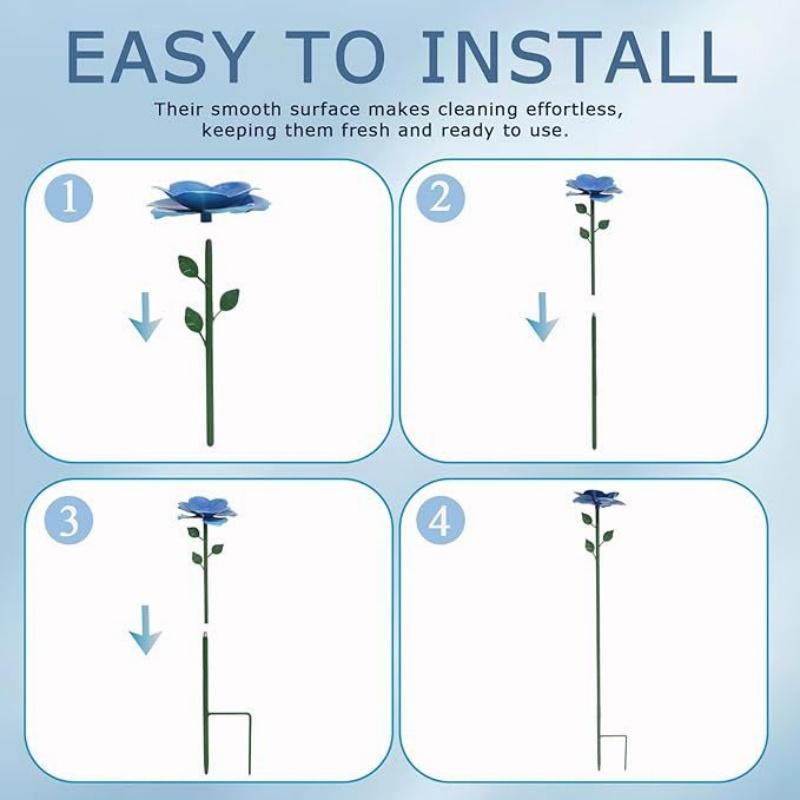 EASY TO INSTALL

Their smooth surface makes cleaning effortless, keeping them fresh and ready to use.

1

2

3

4