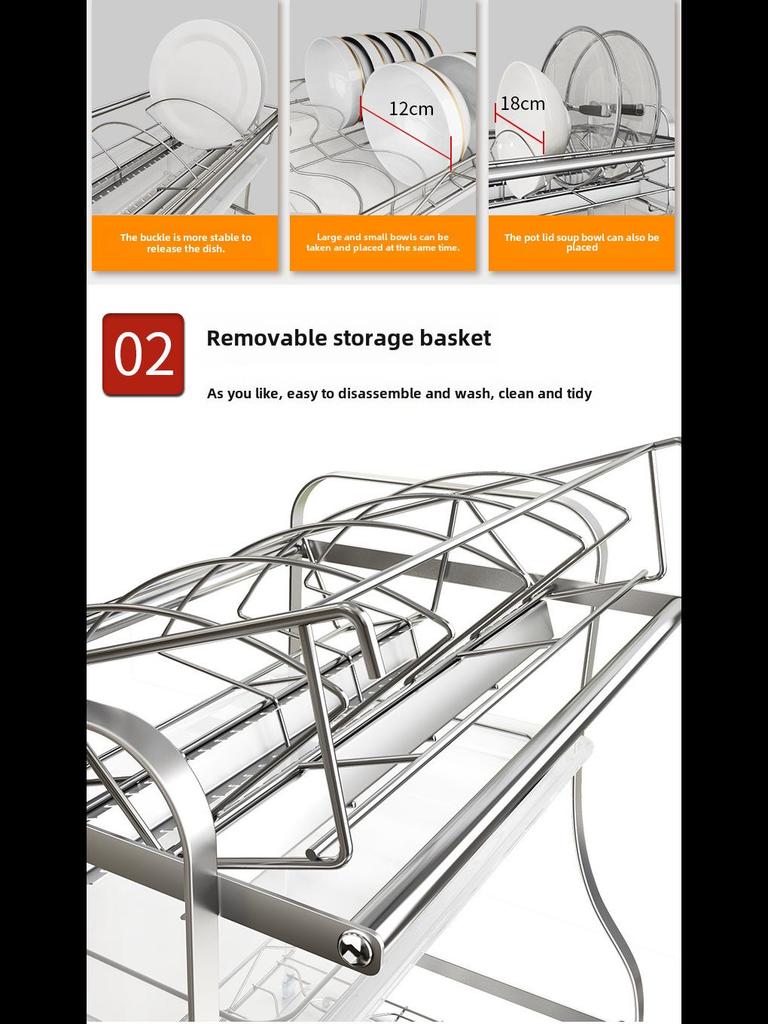 12cm

18cm

The buckle is more stable to release the dish.

Large and small bowls can be taken and placed at the same time.

The pot lid soup bowl can also be placed

02

Removable storage basket

As you like, easy to disassemble and wash, clean and tidy