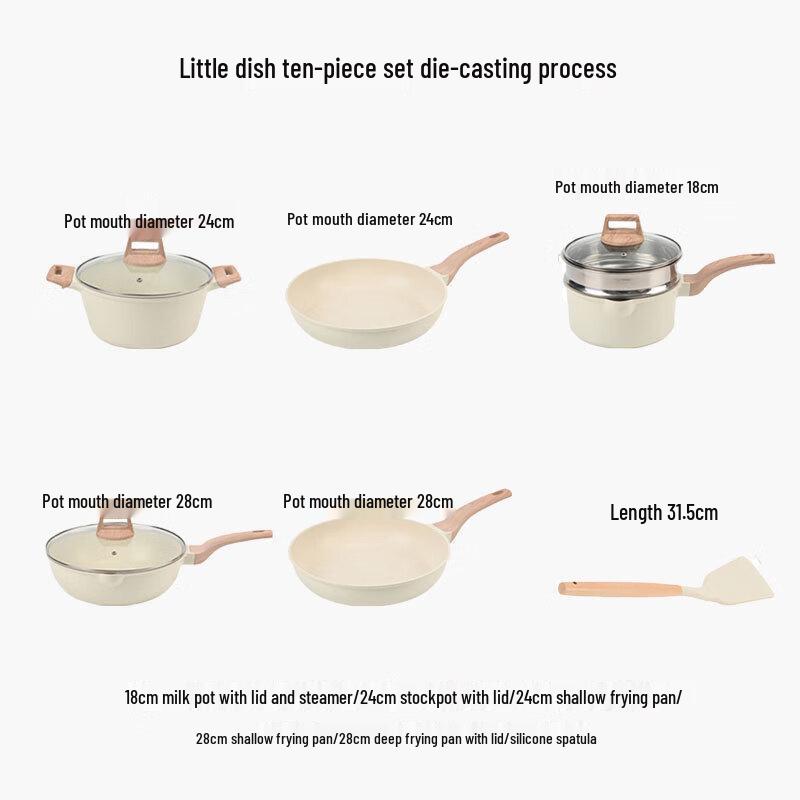 Little dish ten-piece set die-casting process

Pot mouth diameter 24cm

Pot mouth diameter 24cm

Pot mouth diameter 18cm

Pot mouth diameter 28cm

Pot mouth diameter 28cm

Length 31.5cm

18cm milk pot with lid and steamer/24cm stockpot with lid/24cm shallow frying pan/

28cm shallow frying pan/28cm deep frying pan with lid/silicone spatula