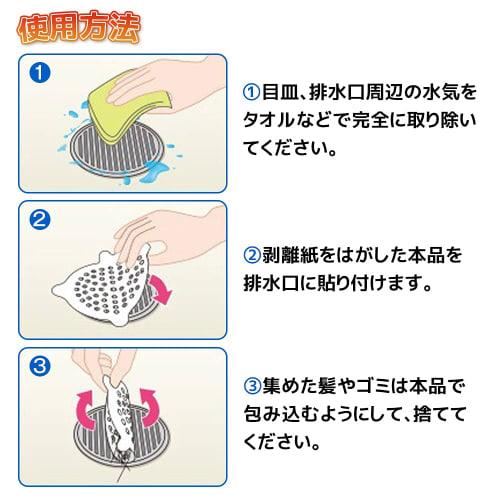 使用方法

1

①目皿、排水口周辺の水気をタオルなどで完全に取り除いてください。

2

②剥離紙をはがした本品を排水口に貼り付けます。

3

③集めた髪やゴミは本品で包み込むようにして、捨ててください。