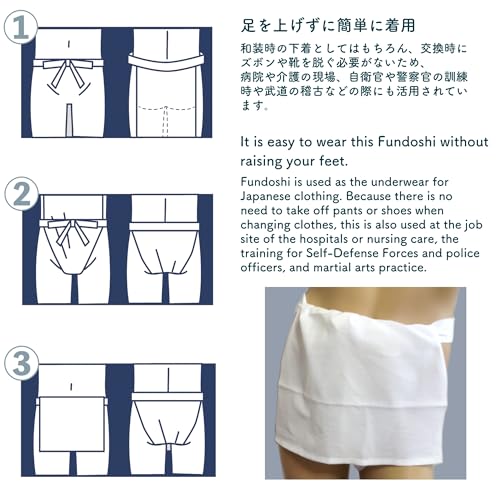 1

2

3

足を上げずに簡単に着用

和装時の下着としてはもちろん、交換時にズボンや靴を脱ぐ必要がないため、病院や介護の現場、自衛官や警察官の訓練時や武道の稽古などの際にも活用されています。

It is easy to wear this Fundoshi without raising your feet.

Fundoshi is used as the underwear for Japanese clothing. Because there is no need to take off pants or shoes when changing clothes, this is also used at the job site of the hospitals or nursing care, the training for Self-Defense Forces and police officers, and martial arts practice.