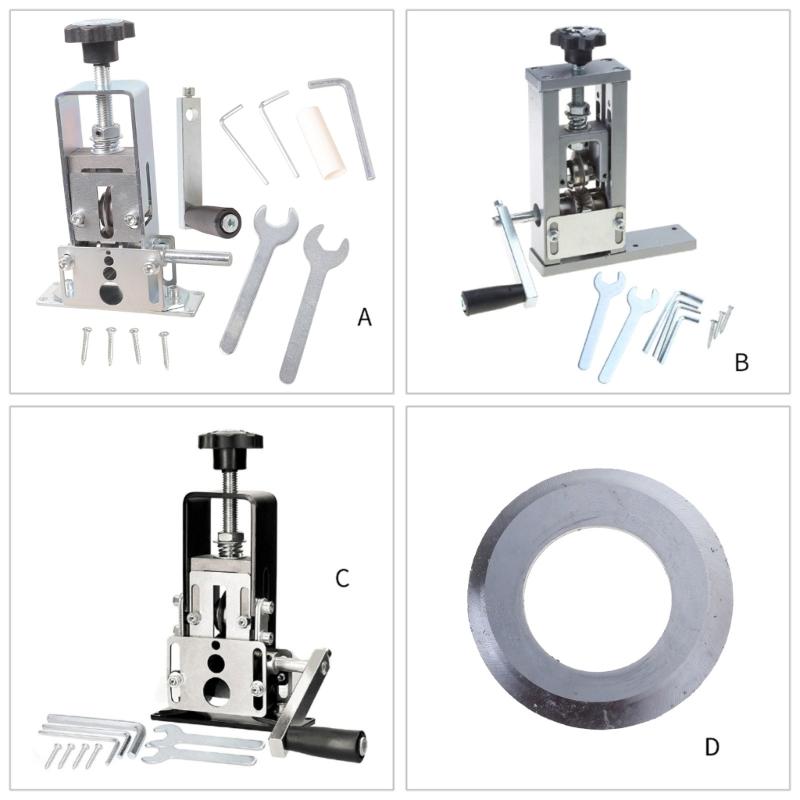 A

B

C

D