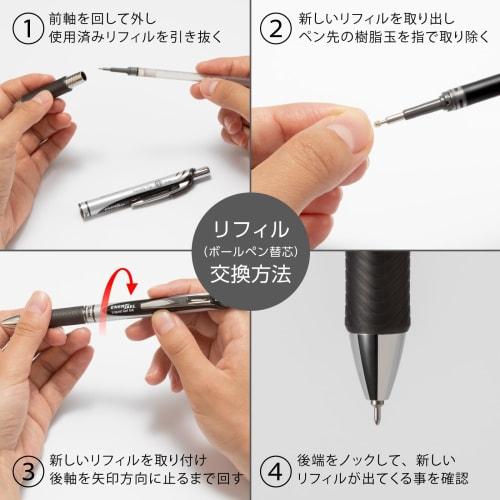 ① 前軸を回して外し
使用済みリフィルを引き抜く

② 新しいリフィルを取り出し
ペン先の樹脂玉を指で取り除く

リフィル
（ボールペン替芯）
交換方法

ENERGEL

③ 新しいリフィルを取り付け
後軸を矢印方向に止るまで回す

④ 後端をノックして、新しい
リフィルが出てくる事を確認