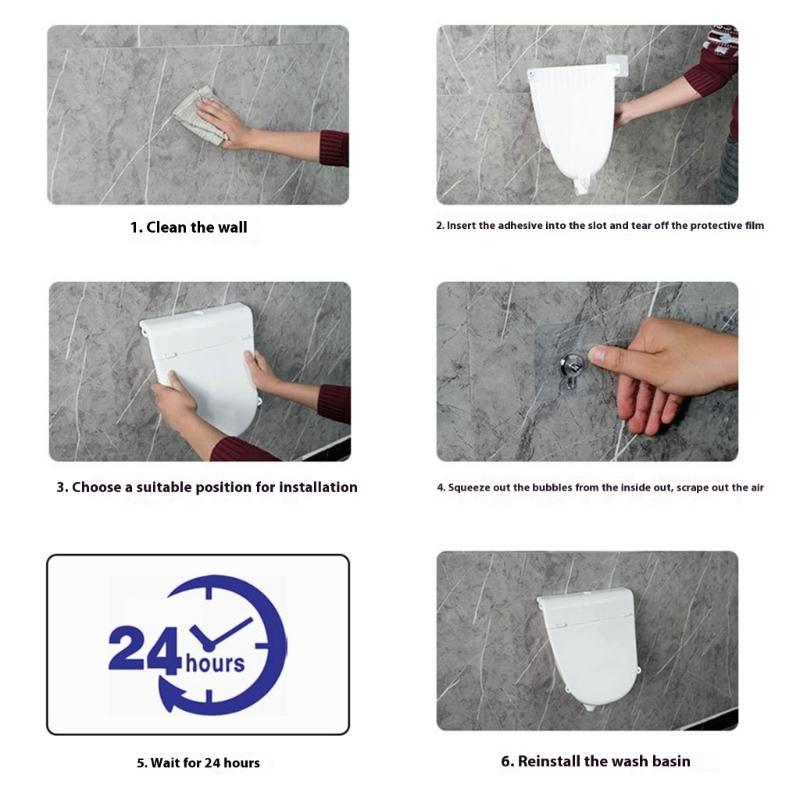 1. Clean the wall

2. Insert the adhesive into the slot and tear off the protective film

3. Choose a suitable position for installation

4. Squeeze out the bubbles from the inside out, scrape out the air

24 hours

5. Wait for 24 hours

6. Reinstall the wash basin