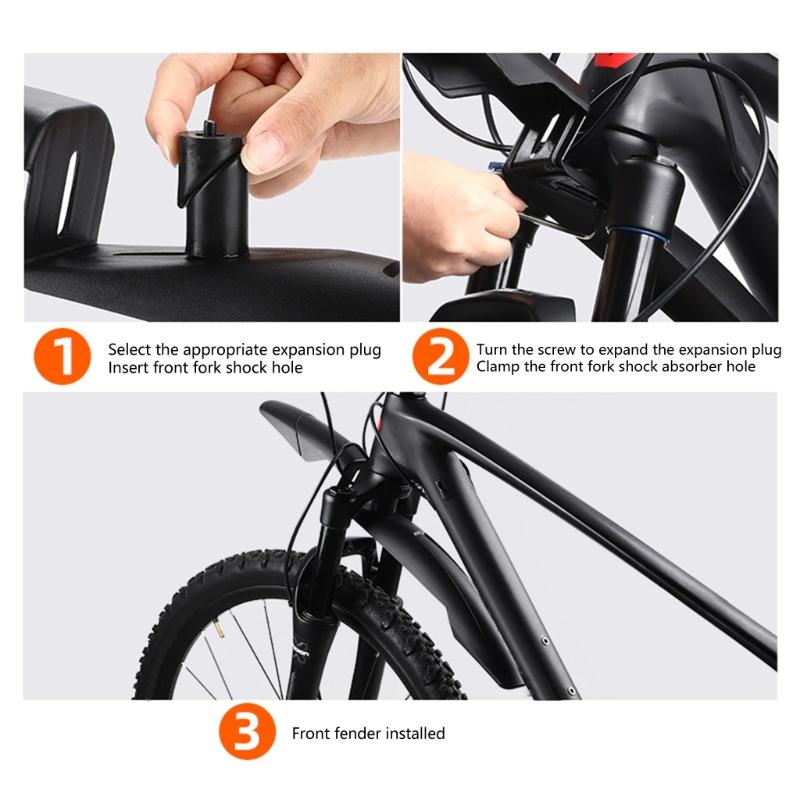 1
Select the appropriate expansion plug
Insert front fork shock hole

2
Turn the screw to expand the expansion plug
Clamp the front fork shock absorber hole

3
Front fender installed