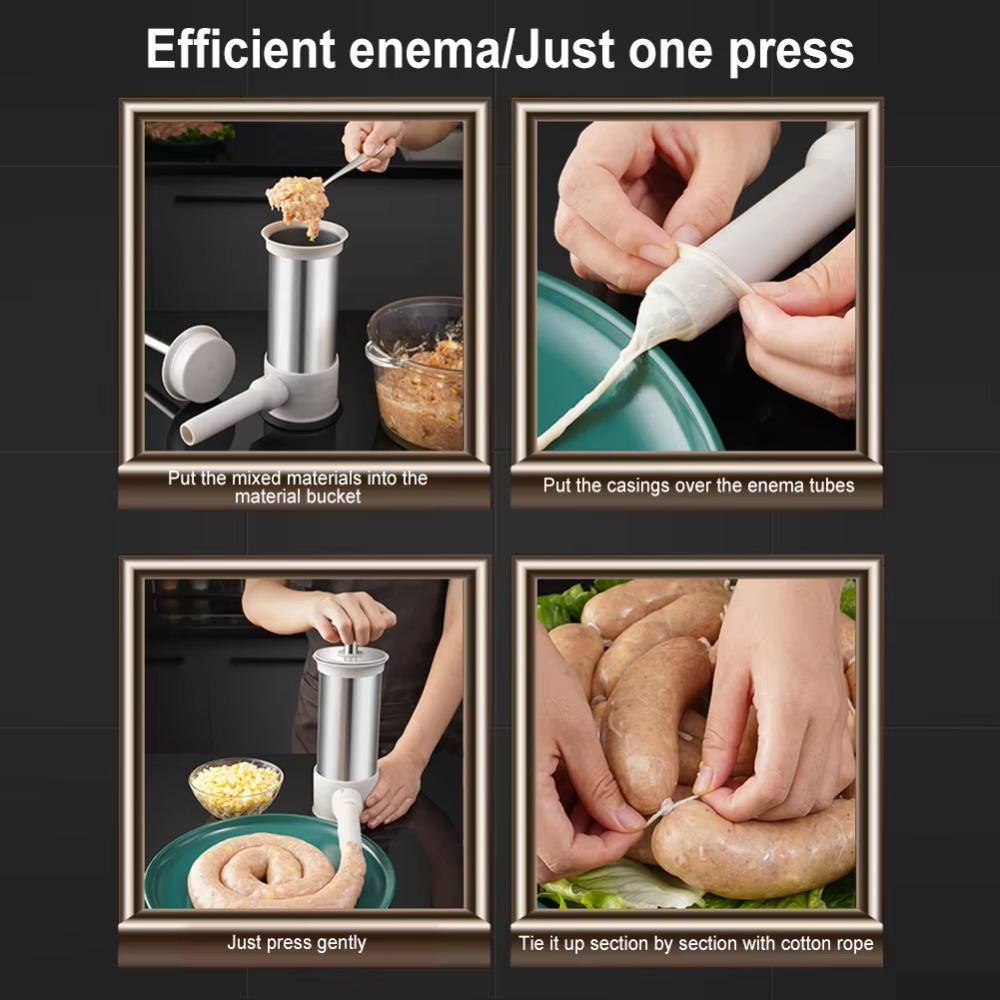 Efficient enema/Just one press

Put the mixed materials into the material bucket

Put the casings over the enema tubes

Just press gently

Tie it up section by section with cotton rope