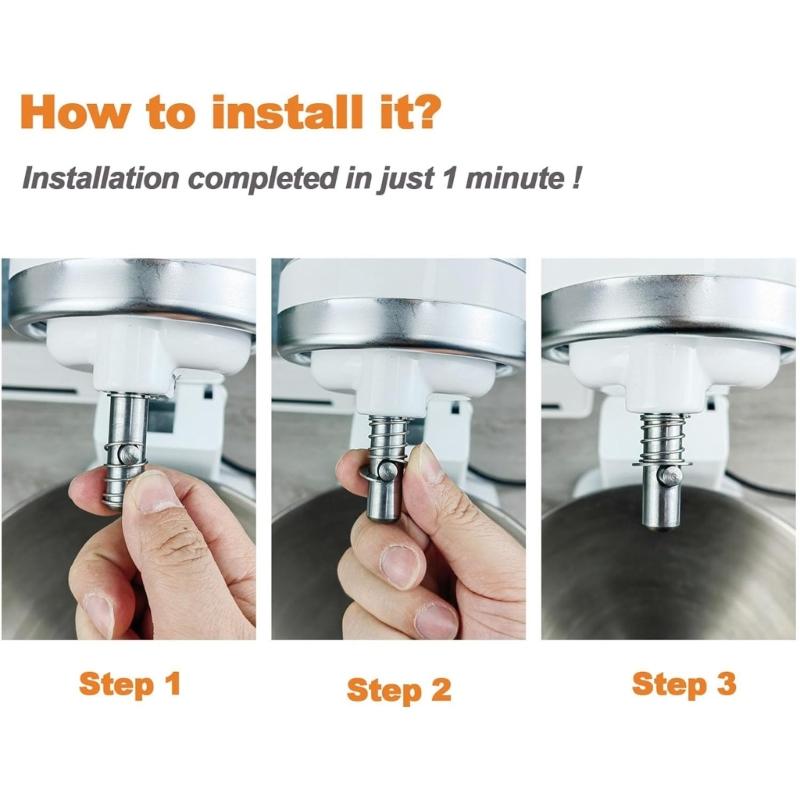 How to install it?

Installation completed in just 1 minute !

Step 1

Step 2

Step 3