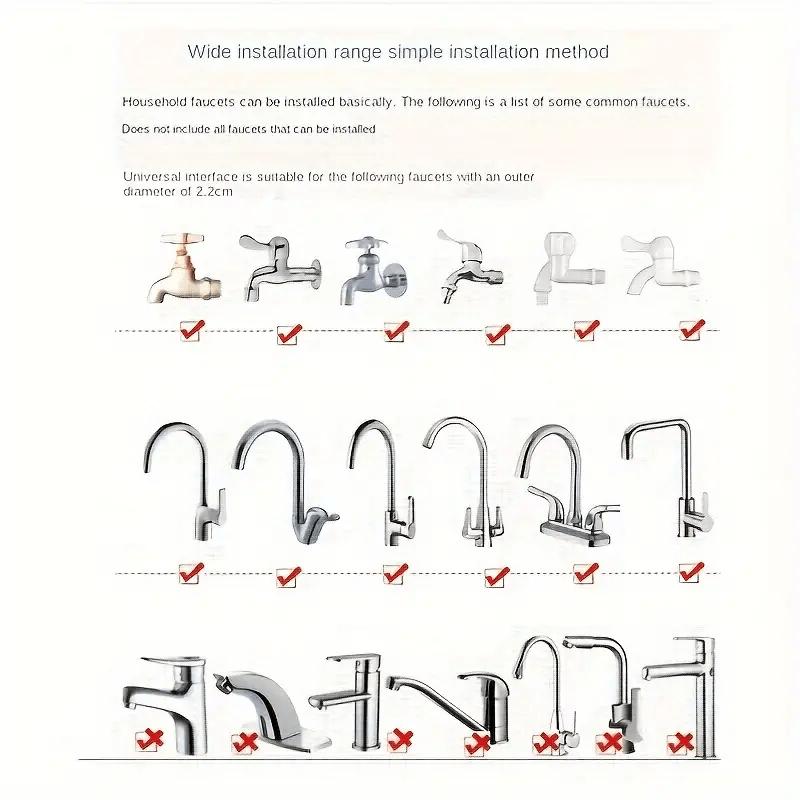 Wide installation range simple installation method

Household faucets can be installed basically. The following is a list of some common faucets.

Does not include all faucets that can be installed

Universal interface is suitable for the following faucets with an outer diameter of 2.2cm