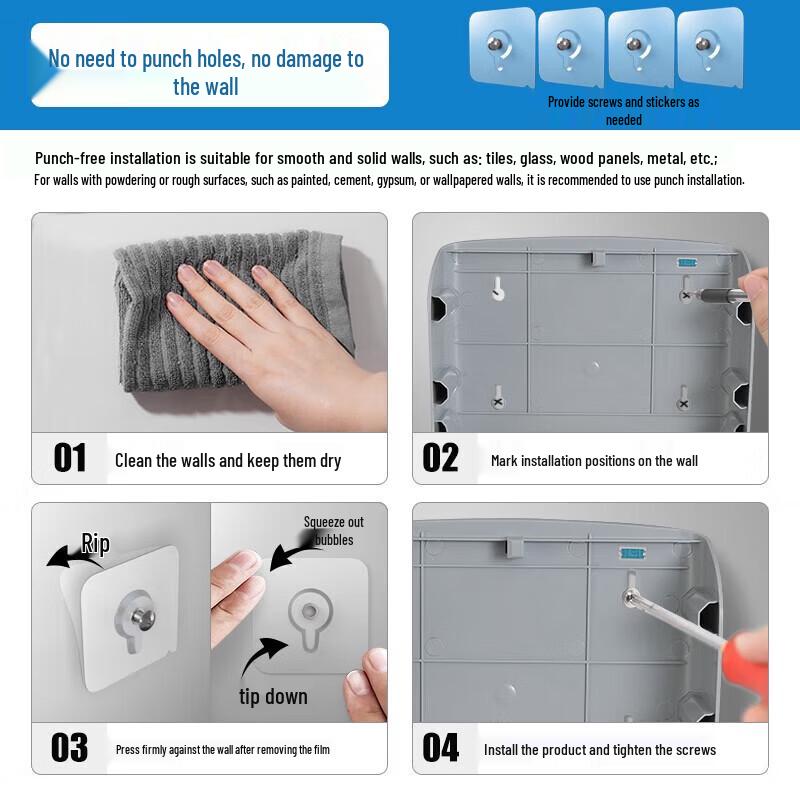 No need to punch holes, no damage to the wall

Provide screws and stickers as needed

Punch-free installation is suitable for smooth and solid walls, such as: tiles, glass, wood panels, metal, etc.;
For walls with powdering or rough surfaces, such as painted, cement, gypsum, or wallpapered walls, it is recommended to use punch installation.

01 Clean the walls and keep them dry

02 Mark installation positions on the wall

Rip

Squeeze out bubbles

tip down

03 Press firmly against the wall after removing the film

04 Install the product and tighten the screws