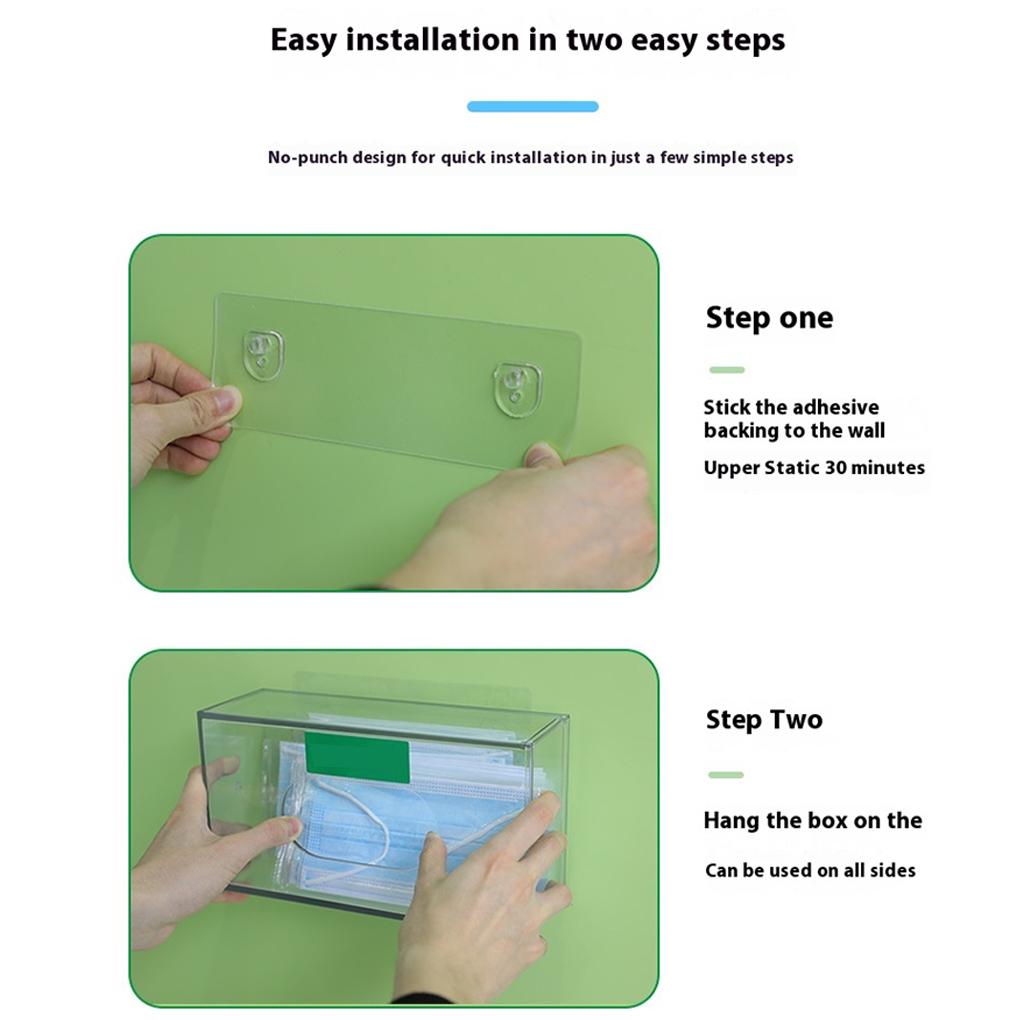 Easy installation in two easy steps

No-punch design for quick installation in just a few simple steps

Step one

Stick the adhesive backing to the wall

Upper Static 30 minutes

Step Two

Hang the box on the

Can be used on all sides