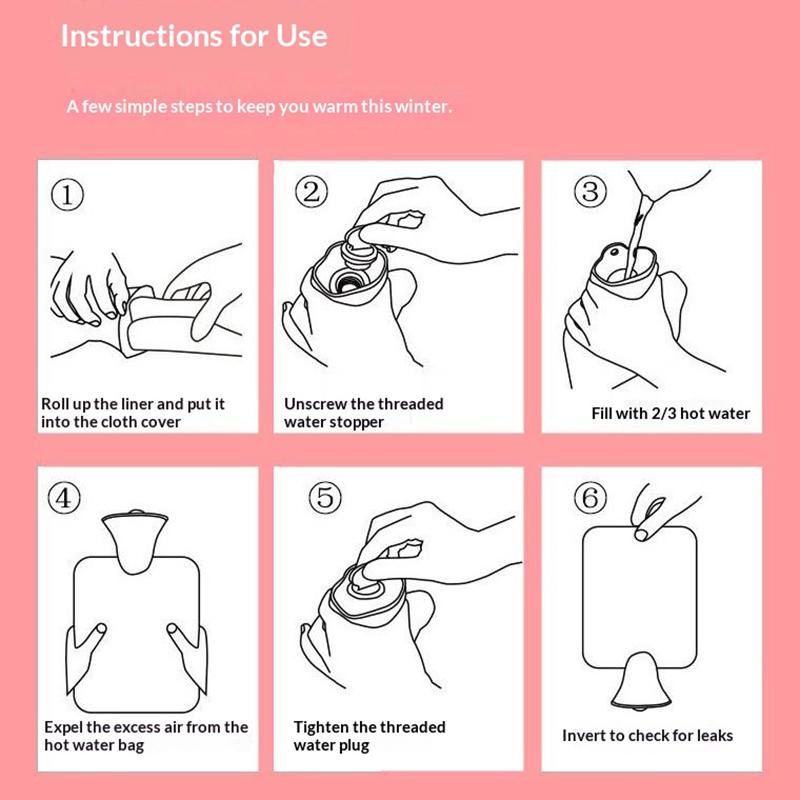 Instructions for Use

A few simple steps to keep you warm this winter.

①

Roll up the liner and put it into the cloth cover

②

Unscrew the threaded water stopper

③

Fill with 2/3 hot water

④

Expel the excess air from the hot water bag

⑤

Tighten the threaded water plug

⑥

Invert to check for leaks