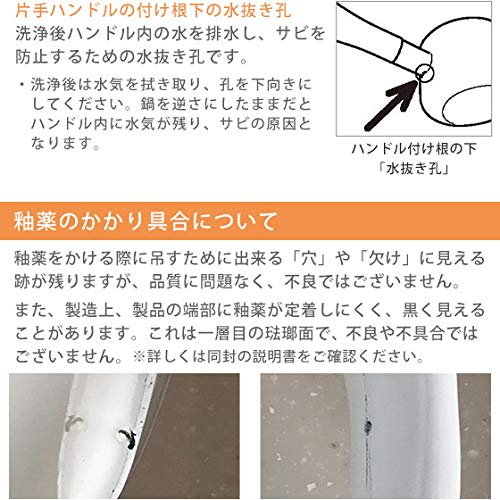 片手ハンドルの付け根下の水抜き孔
洗浄後ハンドル内の水を排水し、サビを防止するための水抜き孔です。

・洗浄後は水気を拭き取り、孔を下向きにしてください。鍋を逆さにしたままだとハンドル内に水気が残り、サビの原因となります。

ハンドル付け根の下
「水抜き孔」

釉薬のかかり具合について

釉薬をかける際に吊すために出来る「穴」や「欠け」に見える跡が残りますが、品質に問題なく、不良ではございません。

また、製造上、製品の端部に釉薬が定着しにくく、黒く見えることがあります。これは一層目の琺瑯面で、不良や不具合ではございません。※詳しくは同封の説明書をご確認ください。