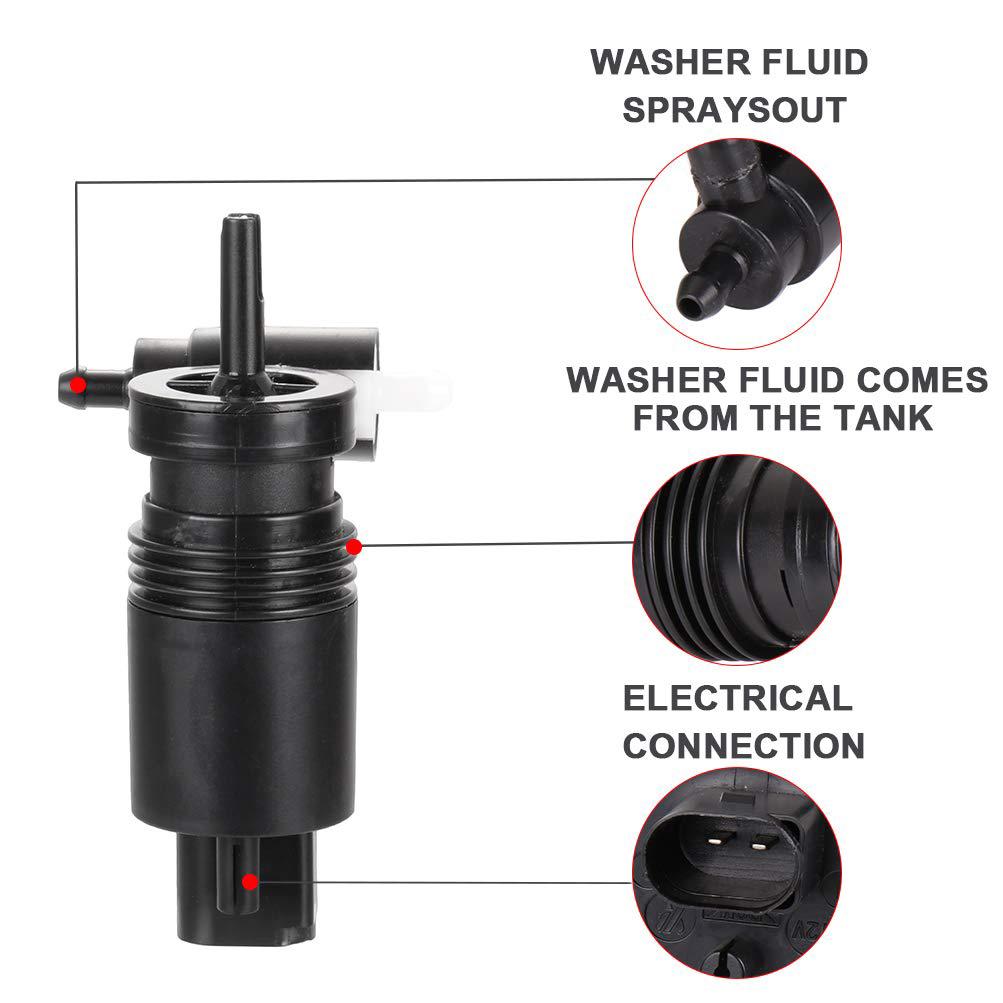 WASHER FLUID SPRAYSOUT

WASHER FLUID COMES FROM THE TANK

ELECTRICAL CONNECTION