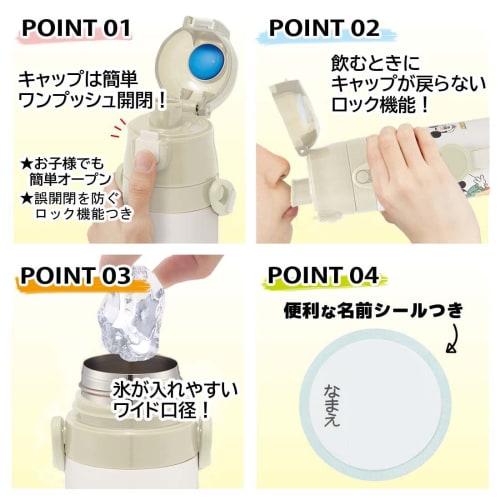 POINT 01

キャップは簡単
ワンプッシュ開閉！

★お子様でも
簡単オープン
★誤開閉を防ぐ
ロック機能つき

POINT 02

飲むときに
キャップが戻らない
ロック機能！

POINT 03

氷が入れやすい
ワイド口径！

POINT 04

便利な名前シールつき

なまえ