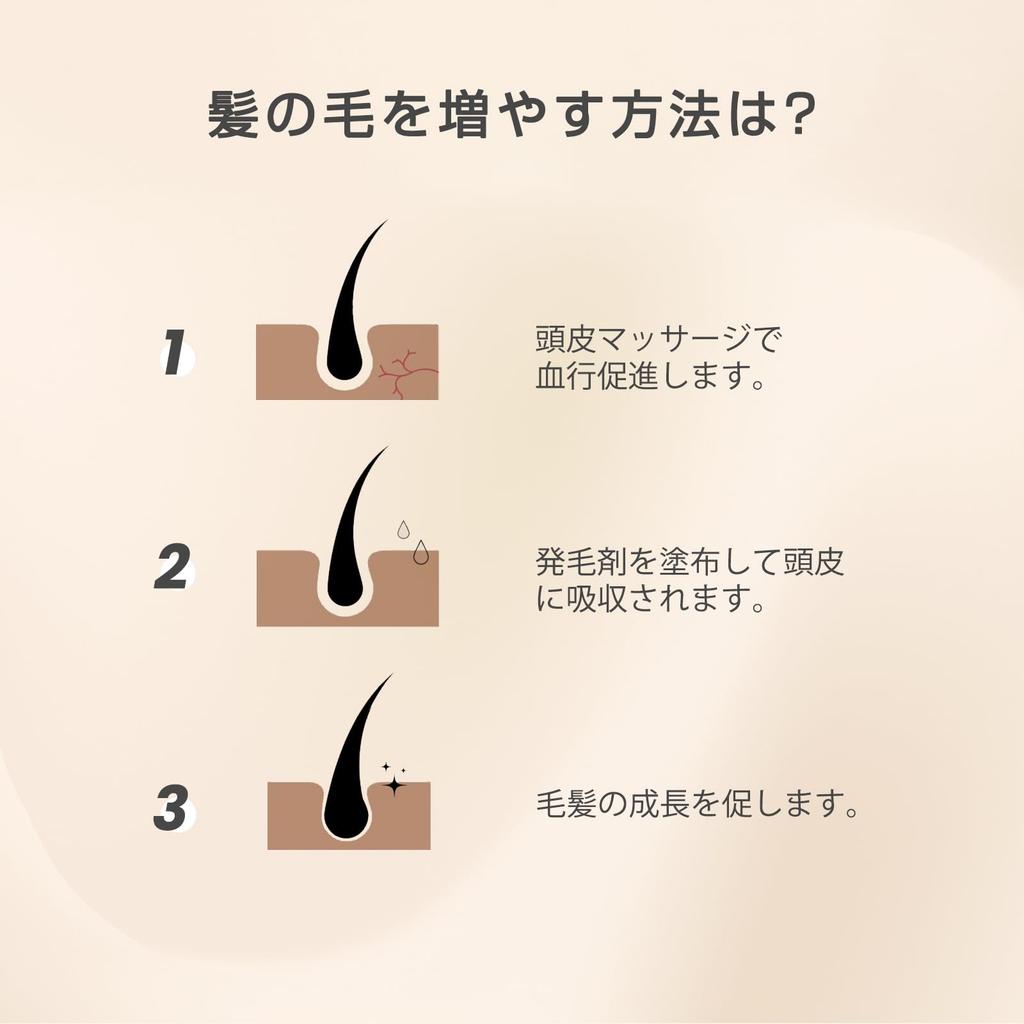 髪の毛を増やす方法は?

1

頭皮マッサージで血行促進します。

2

発毛剤を塗布して頭皮に吸収されます。

3

毛髪の成長を促します。