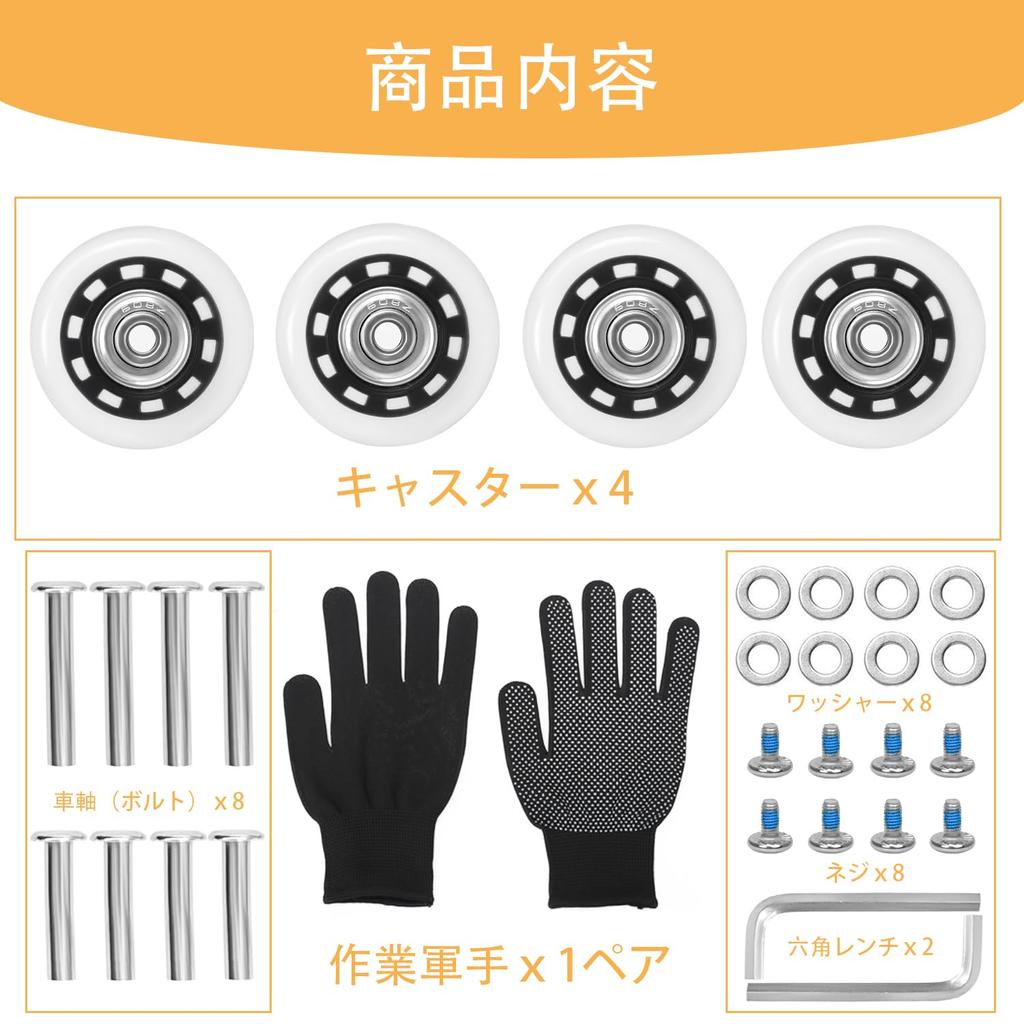 商品内容

608Z
608Z
608Z
608Z

キャスター x 4

車軸（ボルト） x 8

作業軍手 x 1ペア

ワッシャー x 8

ネジ x 8

六角レンチ x 2