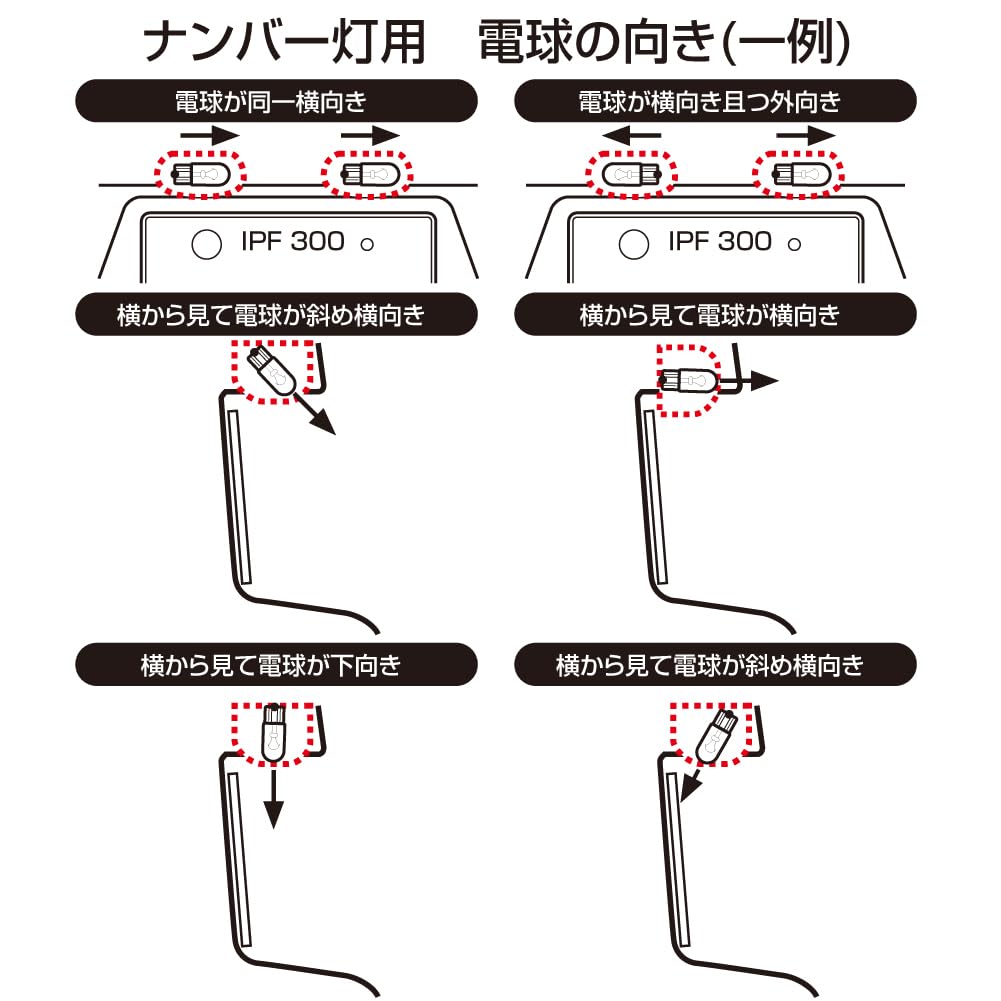 ナンバー灯用　電球の向き(一例)

電球が同一横向き

IPF 300

電球が横向き且つ外向き

IPF 300

横から見て電球が斜め横向き

横から見て電球が横向き

横から見て電球が下向き

横から見て電球が斜め横向き