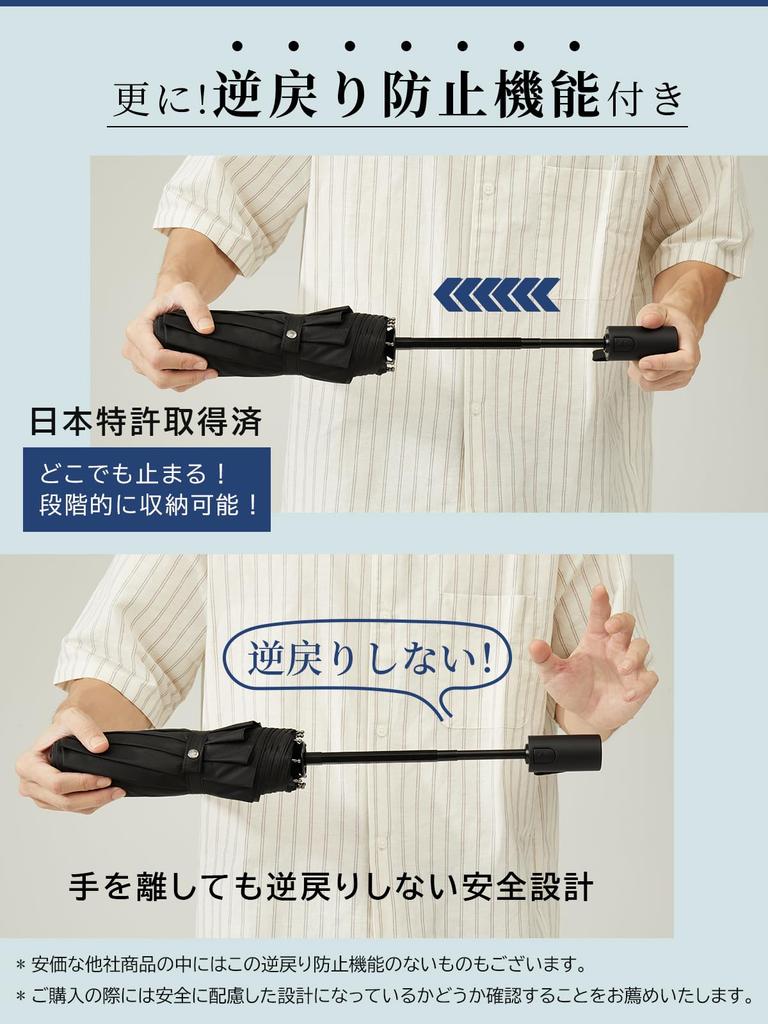 更に!逆戻り防止機能付き

日本特許取得済

どこでも止まる!
段階的に収納可能!

逆戻りしない!

手を離しても逆戻りしない安全設計

＊安価な他社商品の中にはこの逆戻り防止機能のないものもございます。
＊ご購入の際には安全に配慮した設計になっているかどうか確認することをお薦めいたします。