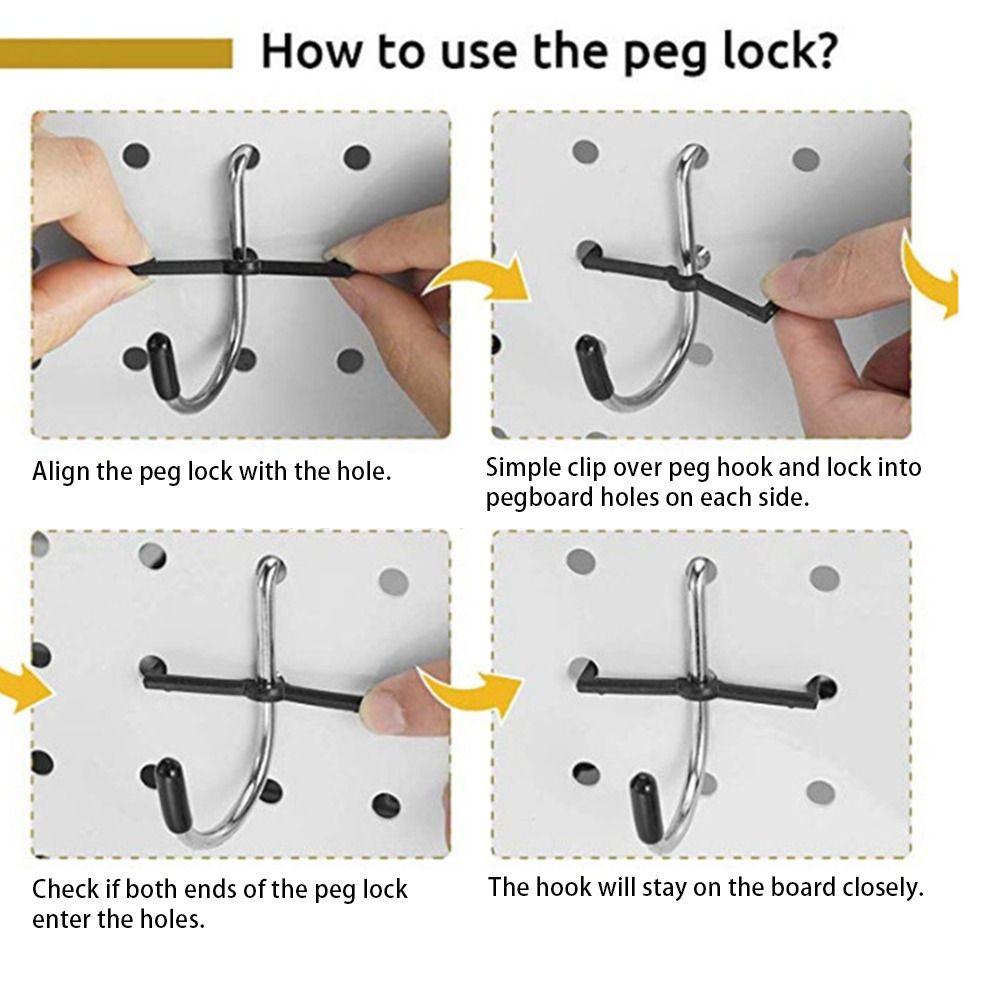 How to use the peg lock?

Align the peg lock with the hole.

Simple clip over peg hook and lock into pegboard holes on each side.

Check if both ends of the peg lock enter the holes.

The hook will stay on the board closely.