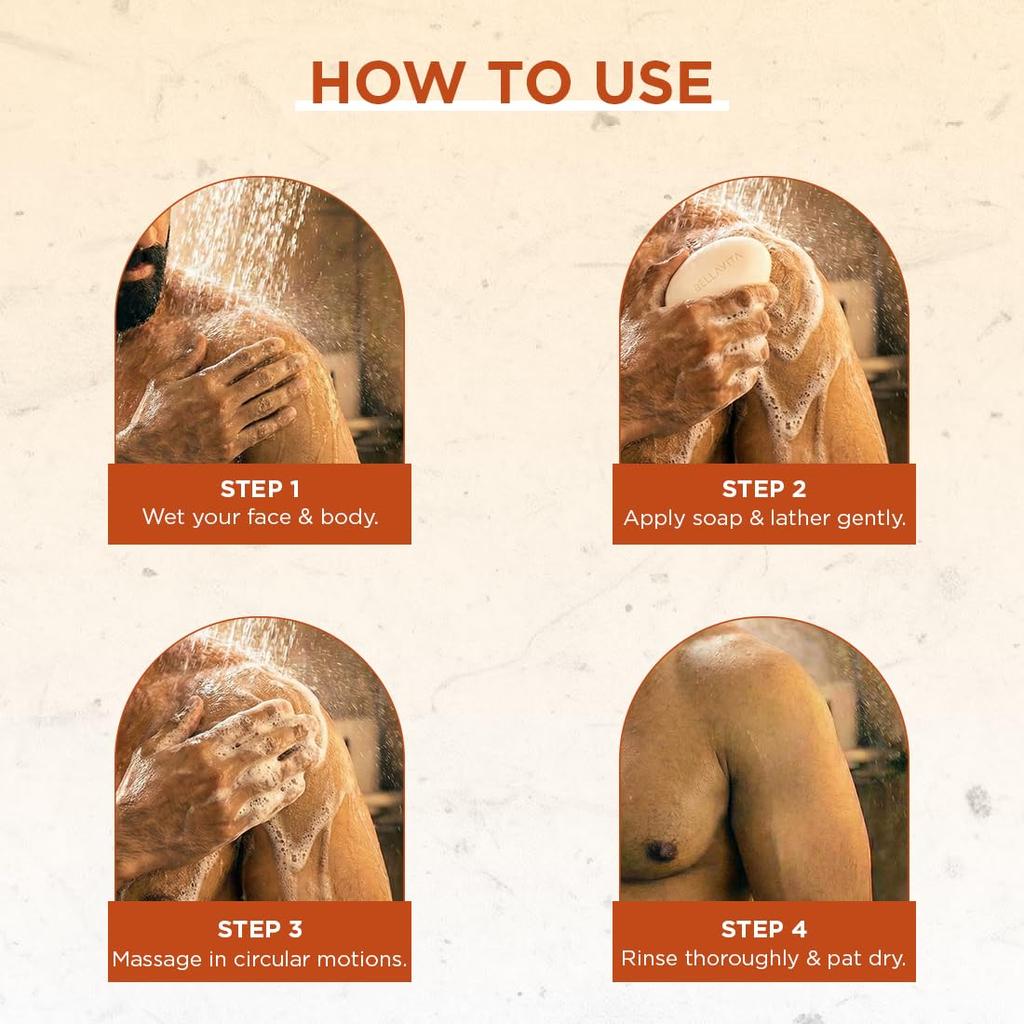 HOW TO USE

BELLAVITA

STEP 1
Wet your face & body.

STEP 2
Apply soap & lather gently.

STEP 3
Massage in circular motions.

STEP 4
Rinse thoroughly & pat dry.