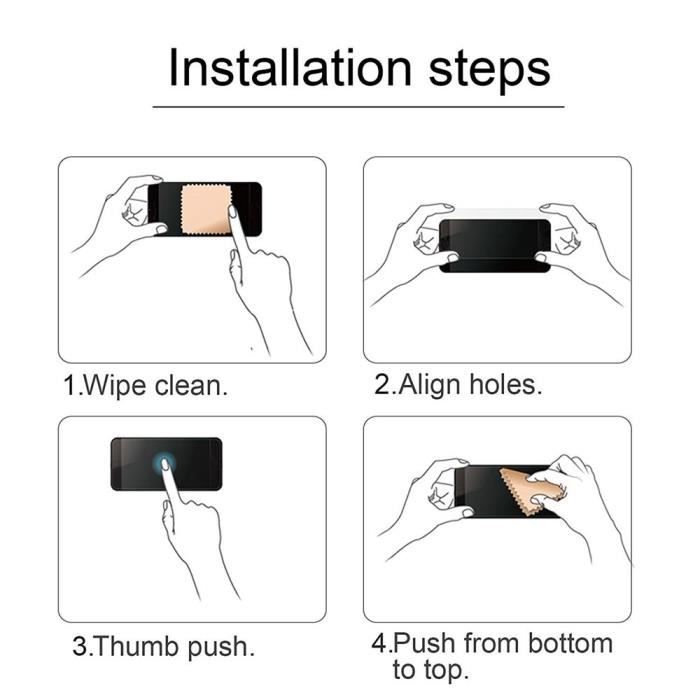 Installation steps

1.Wipe clean.

2.Align holes.

3.Thumb push.

4.Push from bottom to top.