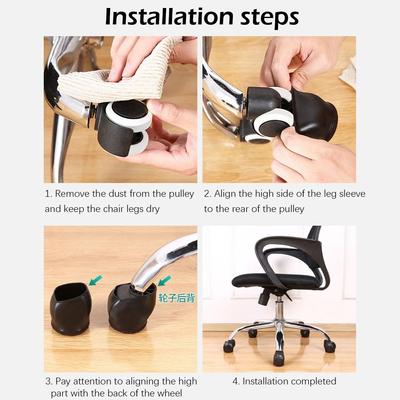 Installation steps

1. Remove the dust from the pulley and keep the chair legs dry

2. Align the high side of the leg sleeve to the rear of the pulley

轮子后背

3. Pay attention to aligning the high part with the back of the wheel

4. Installation completed