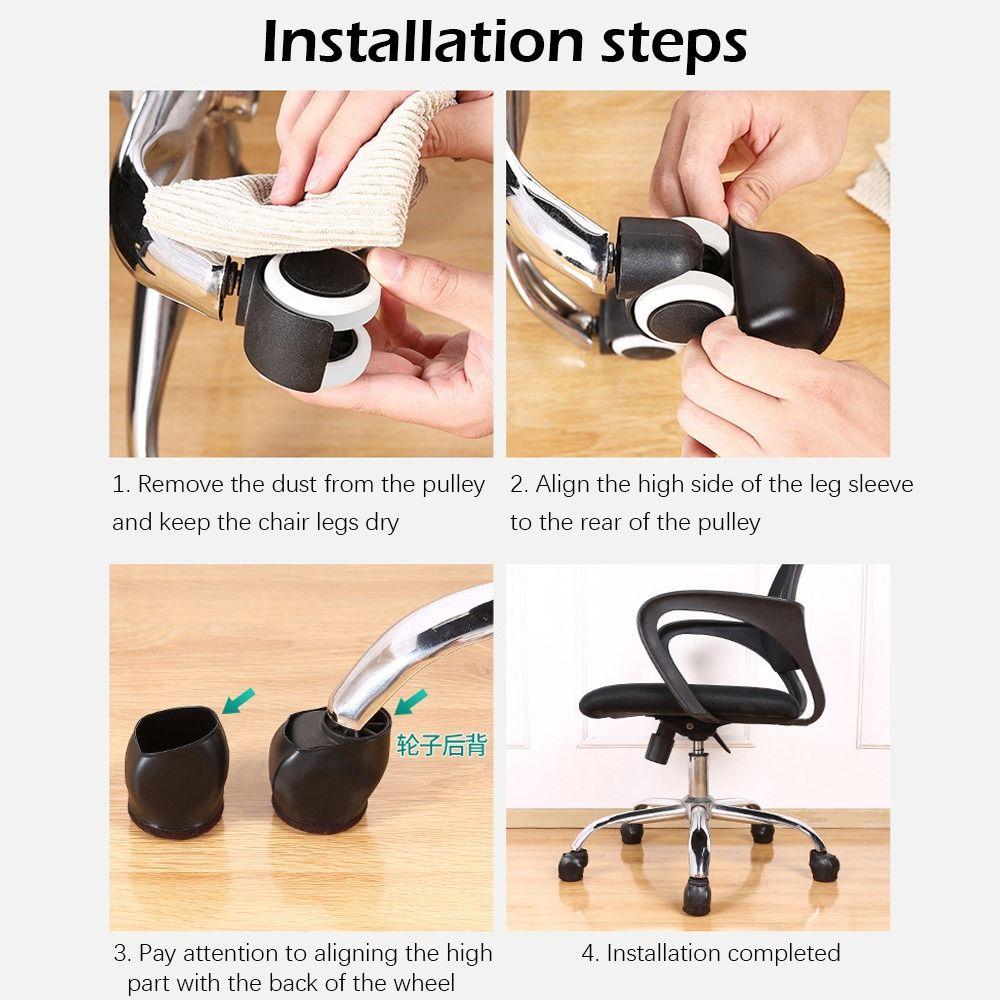 Installation steps

1. Remove the dust from the pulley and keep the chair legs dry

2. Align the high side of the leg sleeve to the rear of the pulley

轮子后背

3. Pay attention to aligning the high part with the back of the wheel

4. Installation completed