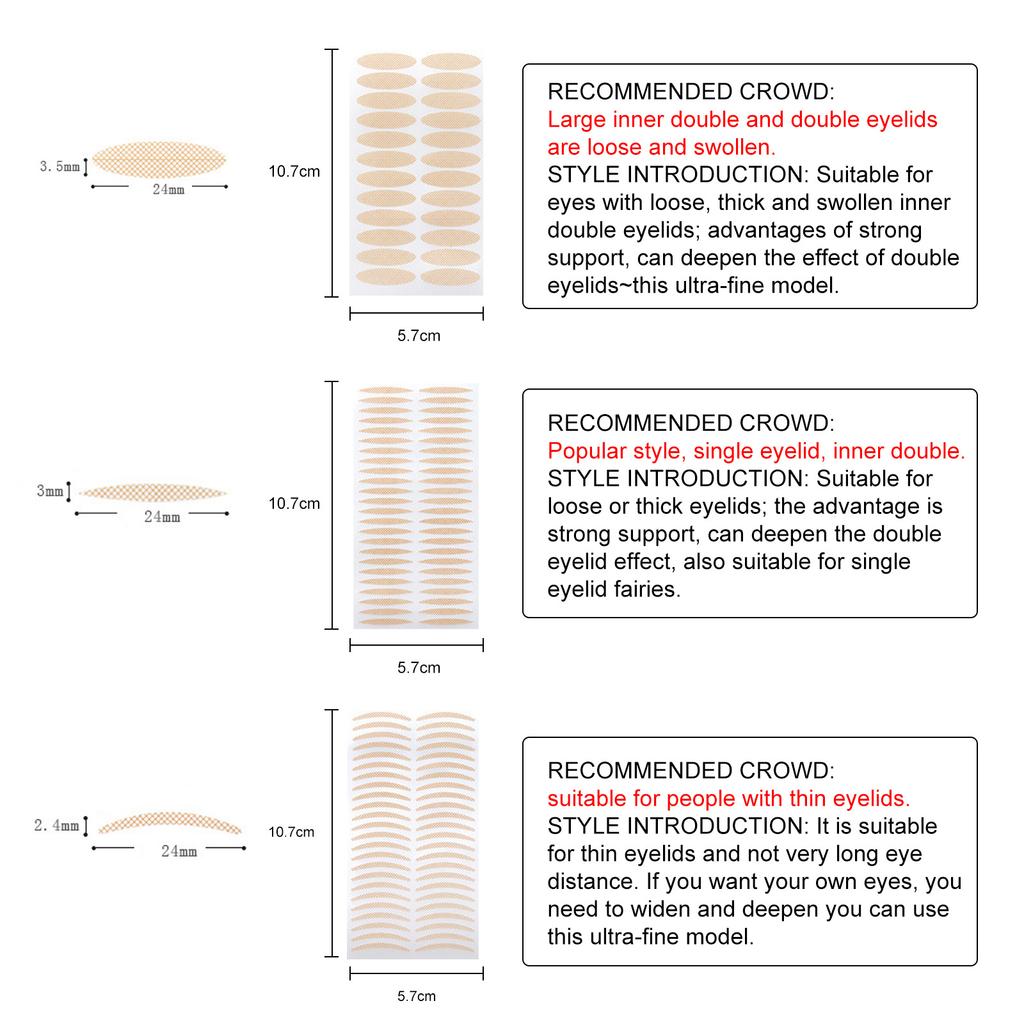 3.5mm
24mm
10.7cm
5.7cm

RECOMMENDED CROWD:
Large inner double and double eyelids are loose and swollen.
STYLE INTRODUCTION: Suitable for eyes with loose, thick and swollen inner double eyelids; advantages of strong support, can deepen the effect of double eyelids~this ultra-fine model.

3mm
24mm
10.7cm
5.7cm

RECOMMENDED CROWD:
Popular style, single eyelid, inner double.
STYLE INTRODUCTION: Suitable for loose or thick eyelids; the advantage is strong support, can deepen the double eyelid effect, also suitable for single eyelid fairies.

2.4mm
24mm
10.7cm
5.7cm

RECOMMENDED CROWD:
suitable for people with thin eyelids.
STYLE INTRODUCTION: It is suitable for thin eyelids and not very long eye distance. If you want your own eyes, you need to widen and deepen you can use this ultra-fine model.