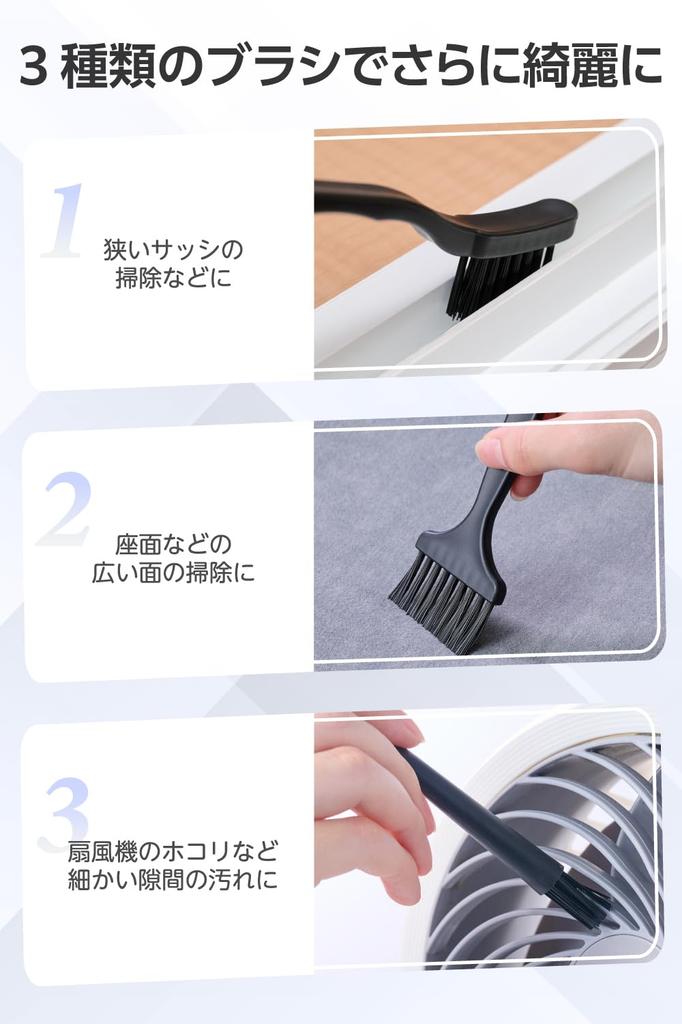 3 種類のブラシでさらに綺麗に

1

狭いサッシの掃除などに

2

座面などの広い面の掃除に

3

扇風機のホコリなど細かい隙間の汚れに