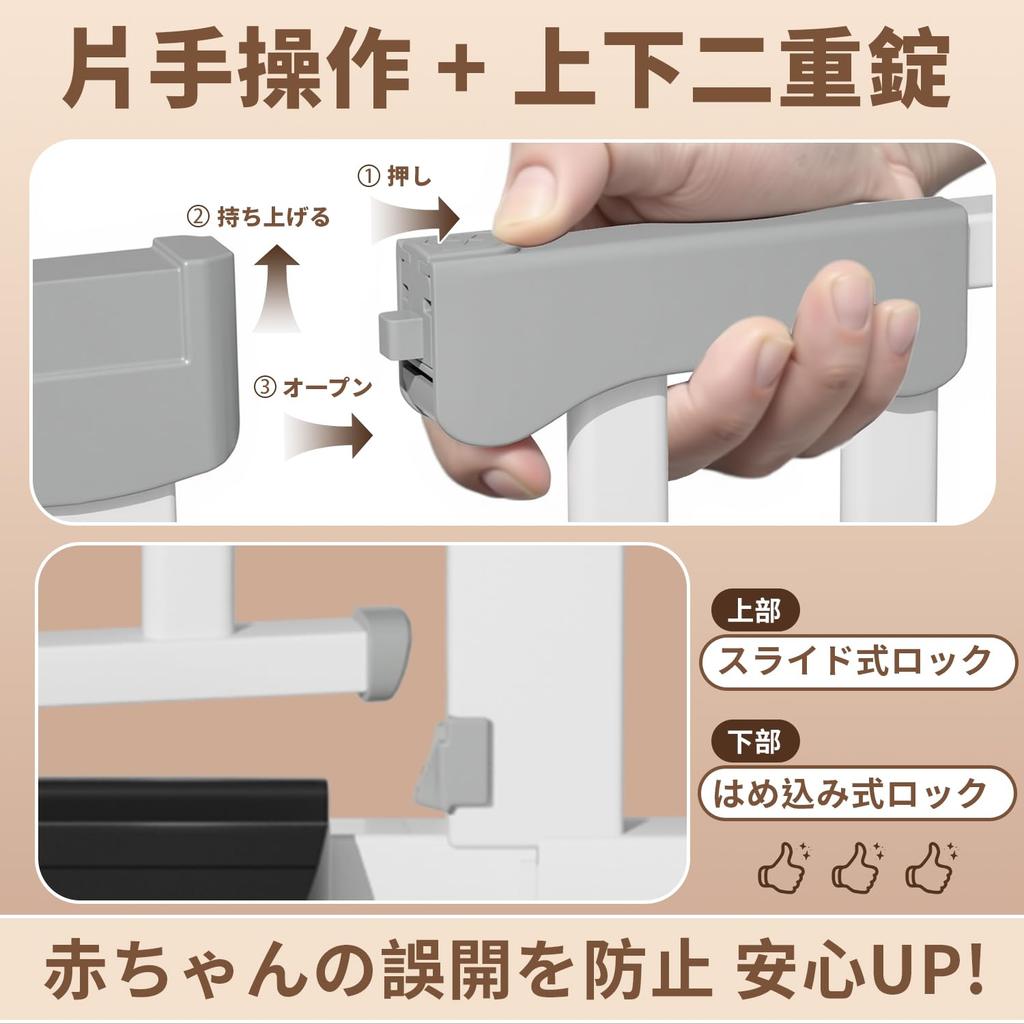 片手操作 + 上下二重錠

① 押し

② 持ち上げる

③ オープン

上部

スライド式ロック

下部

はめ込み式ロック

赤ちゃんの誤開を防止 安心UP!