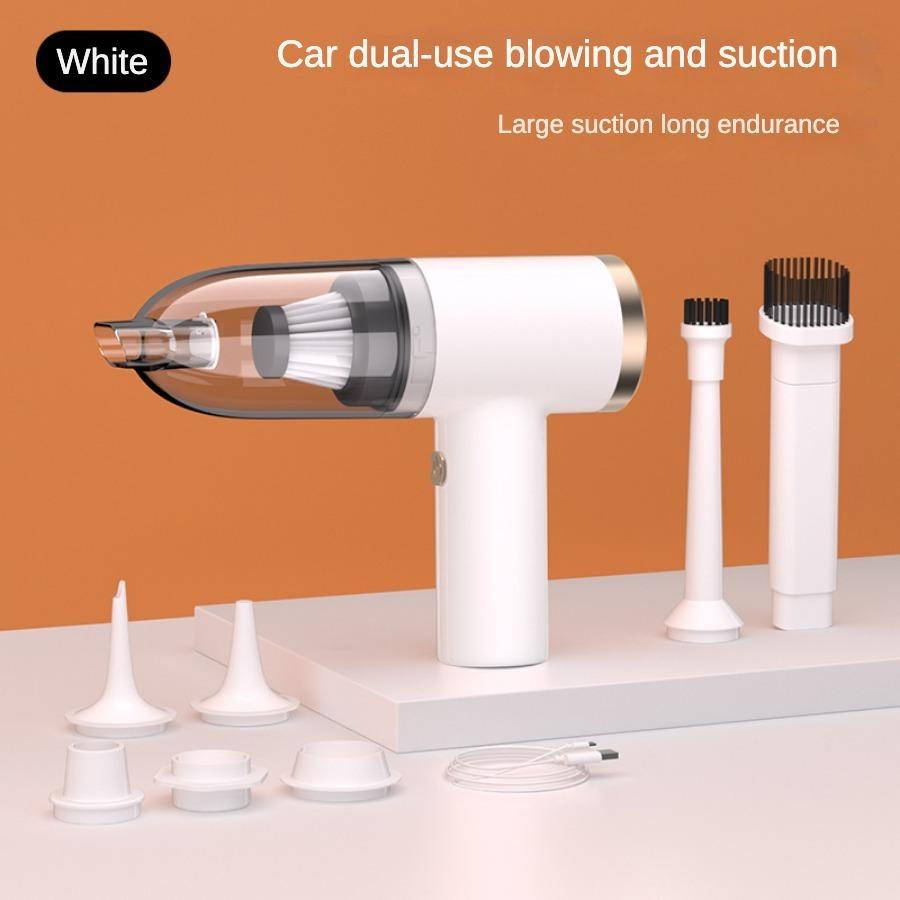 White

Car dual-use blowing and suction

Large suction long endurance