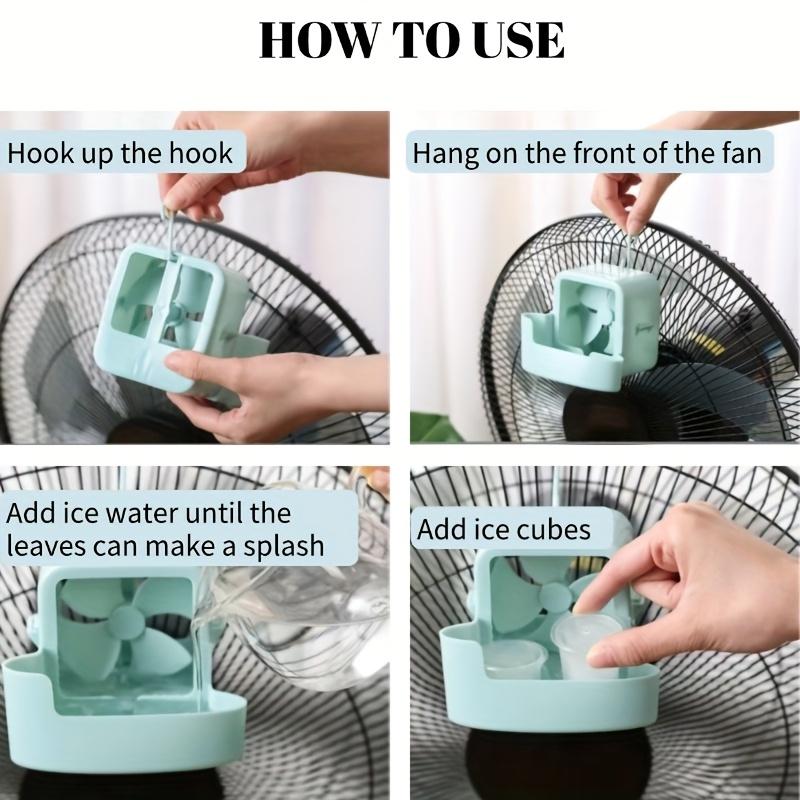 HOW TO USE

Hook up the hook

Hang on the front of the fan

Add ice water until the leaves can make a splash

Add ice cubes