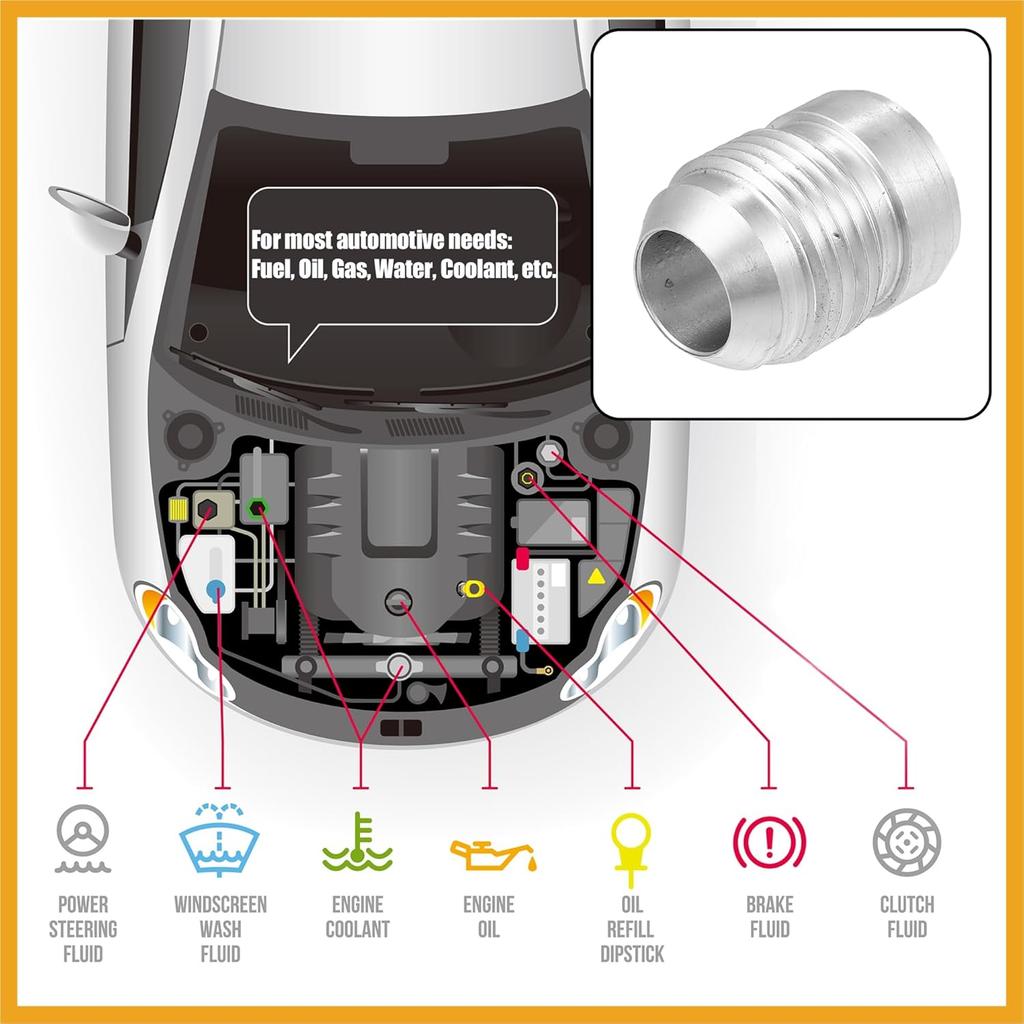 For most automotive needs:
Fuel, Oil, Gas, Water, Coolant, etc.

POWER STEERING FLUID

WINDSCREEN WASH FLUID

ENGINE COOLANT

ENGINE OIL

OIL REFILL DIPSTICK

BRAKE FLUID

CLUTCH FLUID