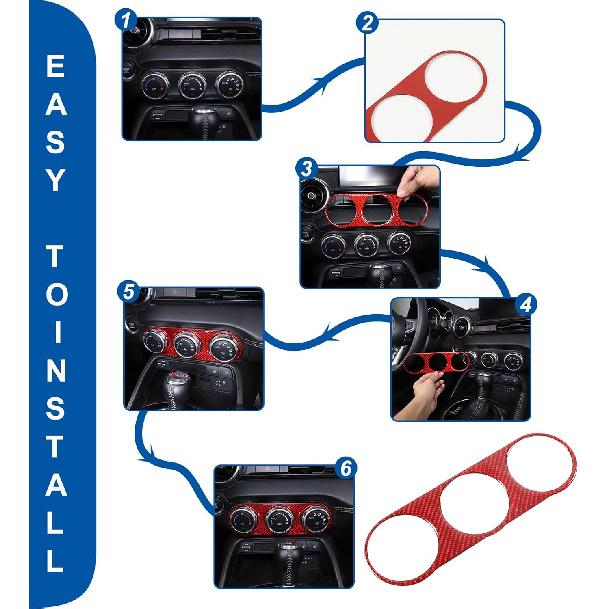 EASY TOINSTALL

1

2

3

4

5

6