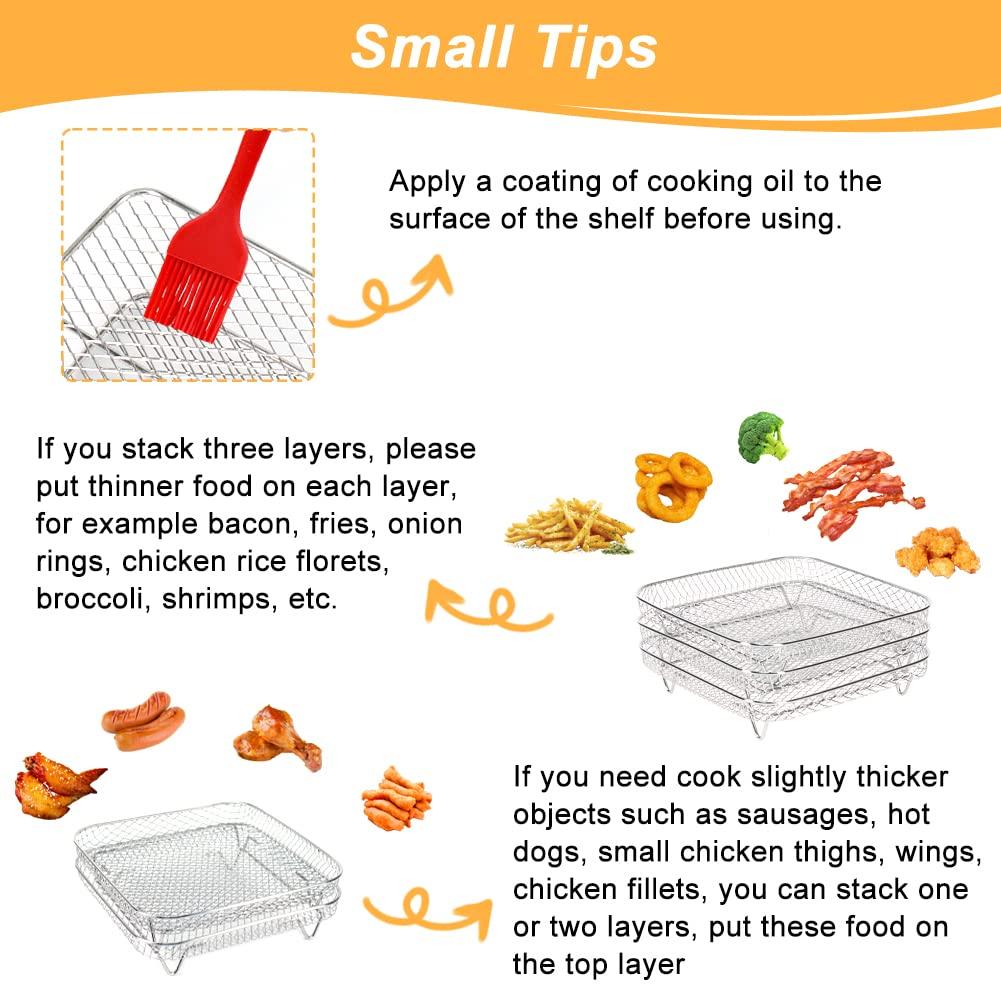 Small Tips

Apply a coating of cooking oil to the surface of the shelf before using.

If you stack three layers, please put thinner food on each layer, for example bacon, fries, onion rings, chicken rice florets, broccoli, shrimps, etc.

If you need cook slightly thicker objects such as sausages, hot dogs, small chicken thighs, wings, chicken fillets, you can stack one or two layers, put these food on the top layer