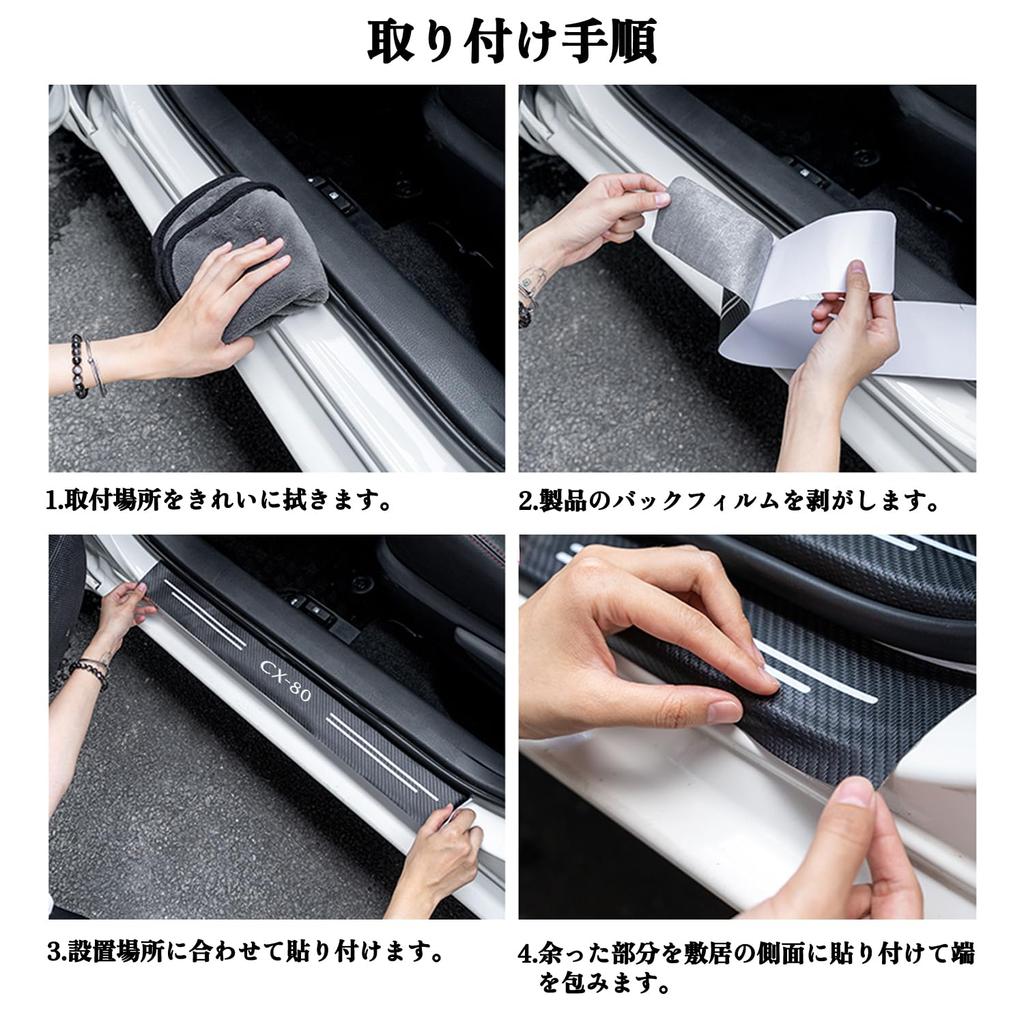 取り付け手順

1.取付場所をきれいに拭きます。

2.製品のバックフィルムを剥がします。

CX-80

3.設置場所に合わせて貼り付けます。

4.余った部分を敷居の側面に貼り付けて端を包みます。