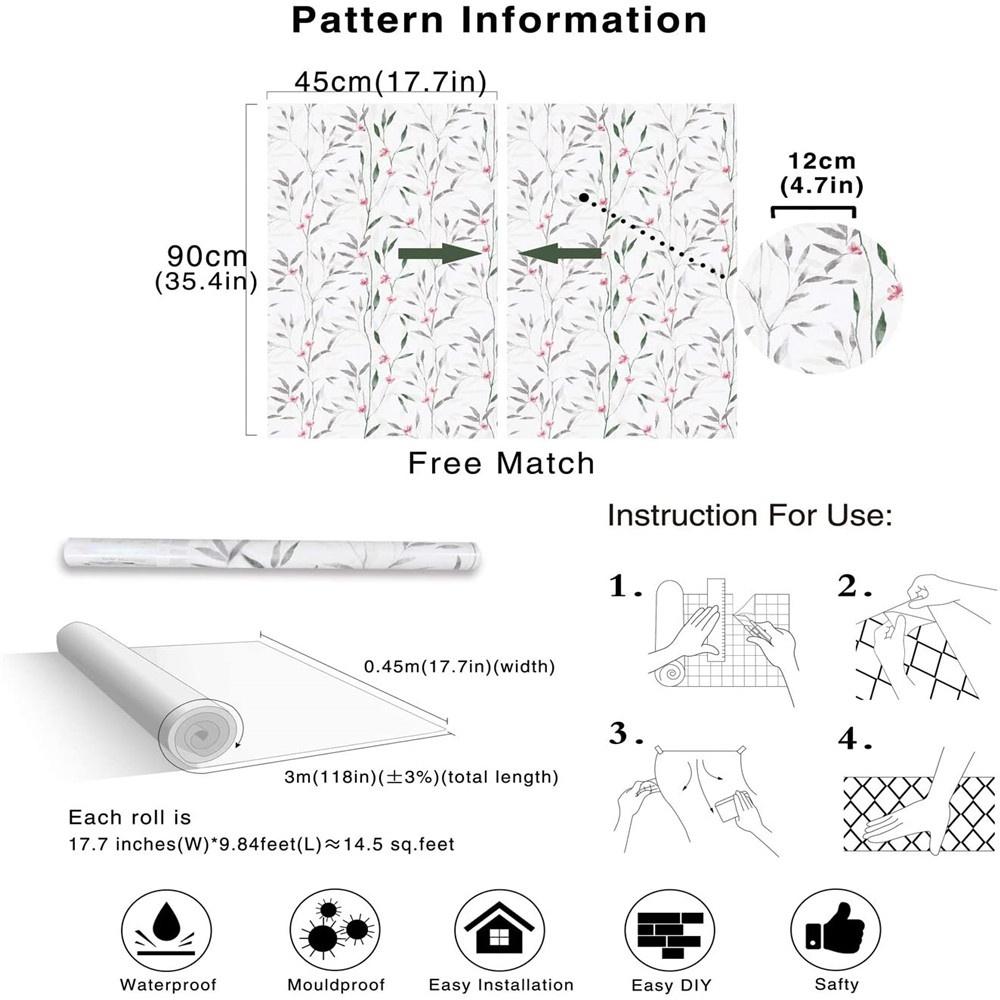 Pattern Information

45cm(17.7in)

90cm
(35.4in)

12cm
(4.7in)

Free Match

Instruction For Use:

1.

2.

3.

4.

0.45m(17.7in)(width)

3m(118in)(±3%)(total length)

Each roll is
17.7 inches(W)*9.84feet(L)≈14.5 sq.feet

Waterproof

Mouldproof

Easy Installation

Easy DIY

Safty