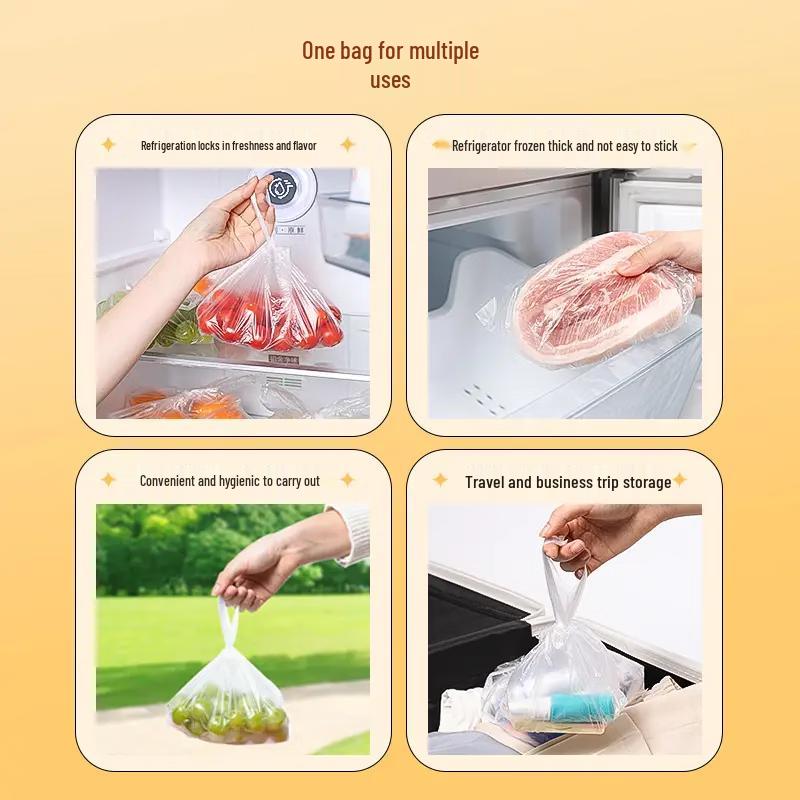 One bag for multiple uses

Refrigeration locks in freshness and flavor

Refrigerator frozen thick and not easy to stick

Convenient and hygienic to carry out

Travel and business trip storage