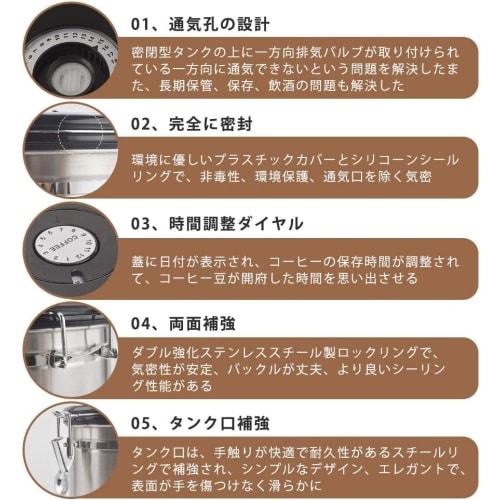 01、通気孔の設計

密閉型タンクの上に一方向排気バルブが取り付けられている一方向に通気できないという問題を解決したまた、長期保管、保存、飲酒の問題も解決した

02、完全に密封

環境に優しいプラスチックカバーとシリコーンシールリングで、非毒性、環境保護、通気口を除く気密

03、時間調整ダイヤル

COFFEE

蓋に日付が表示され、コーヒーの保存時間が調整されて、コーヒー豆が開府した時間を思い出させる

04、両面補強

ダブル強化ステンレススチール製ロックリングで、気密性が安定、バックルが丈夫、より良いシーリング性能がある

05、タンク口補強

タンク口は、手触りが快適で耐久性があるスチールリングで補強され、シンプルなデザイン、エレガントで、表面が手を傷つけなく滑らかに