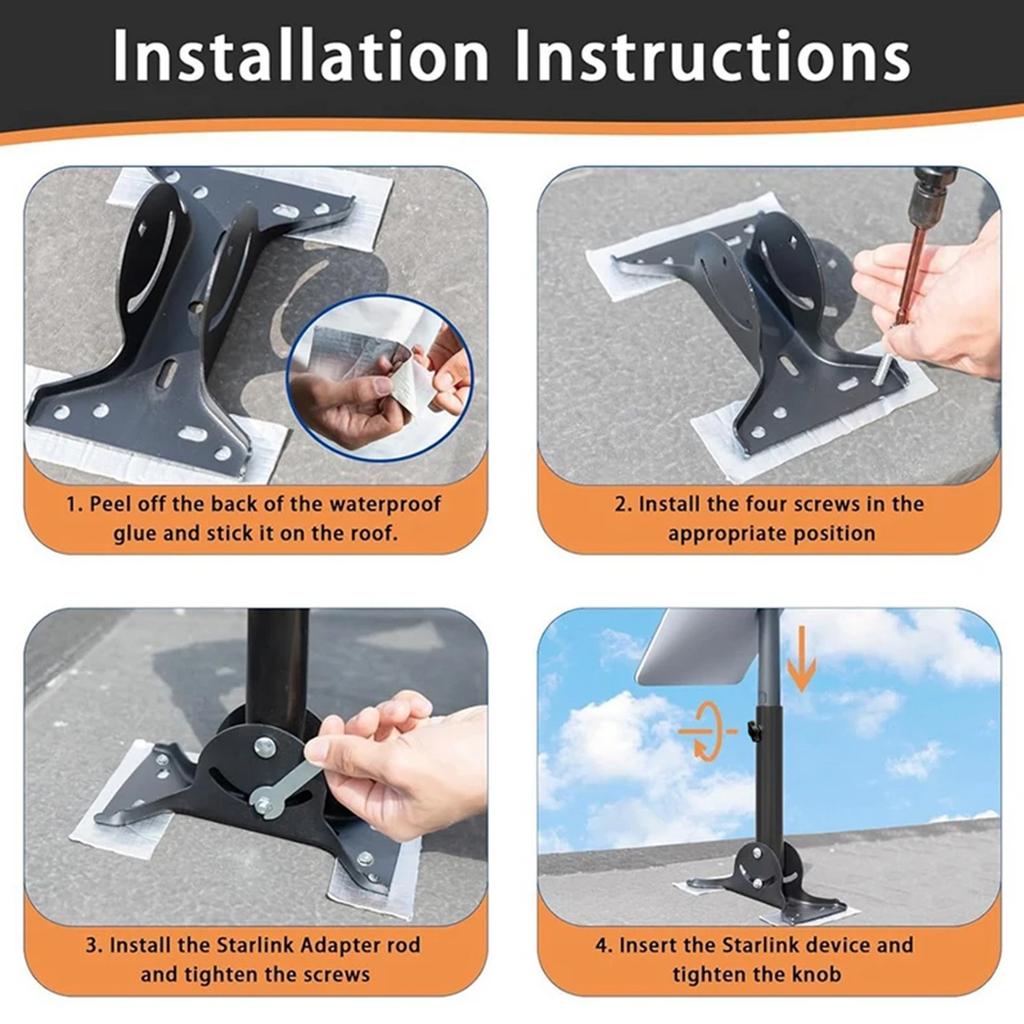 Installation Instructions

1. Peel off the back of the waterproof glue and stick it on the roof.

2. Install the four screws in the appropriate position

3. Install the Starlink Adapter rod and tighten the screws

4. Insert the Starlink device and tighten the knob