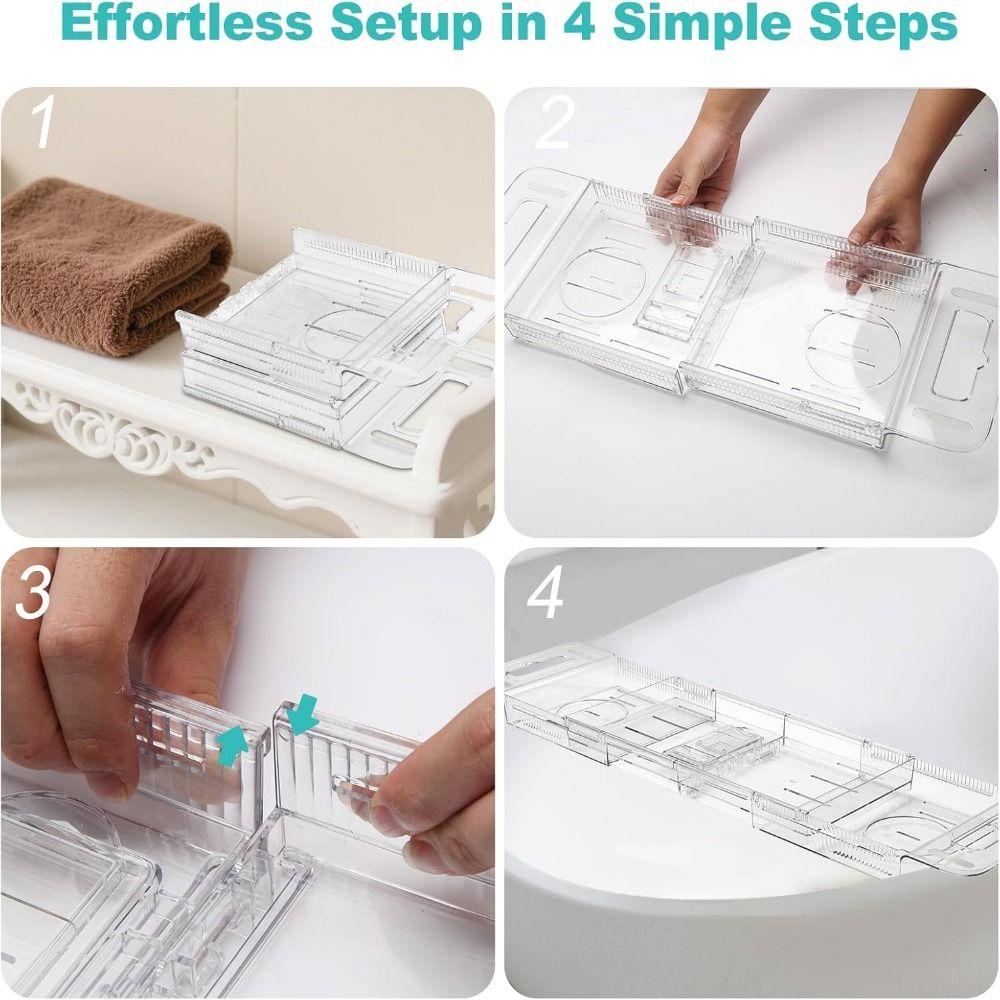 Effortless Setup in 4 Simple Steps

1

2

3

4