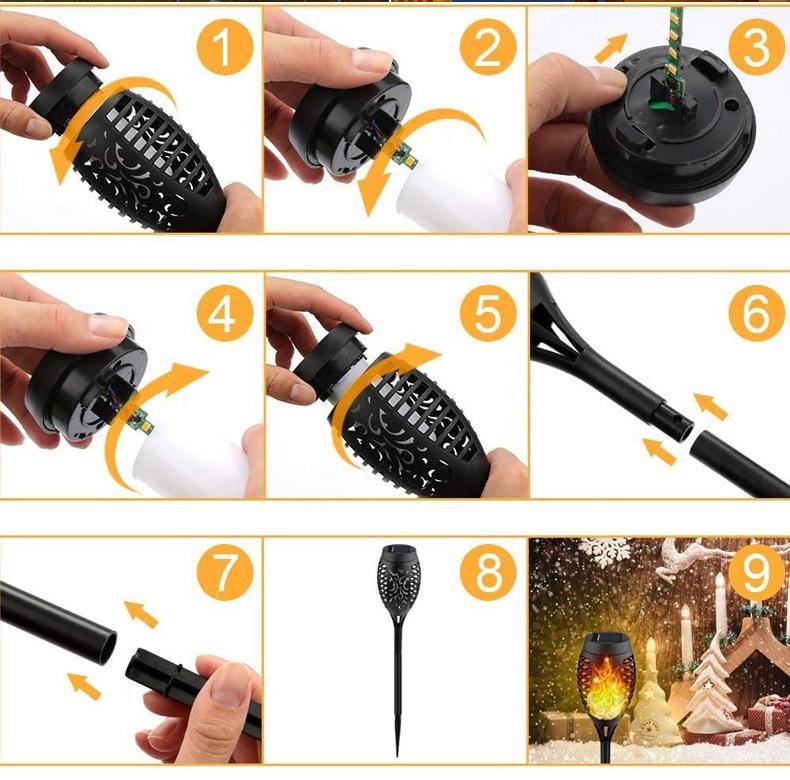 1

2

3

4

5

6

7

8

9