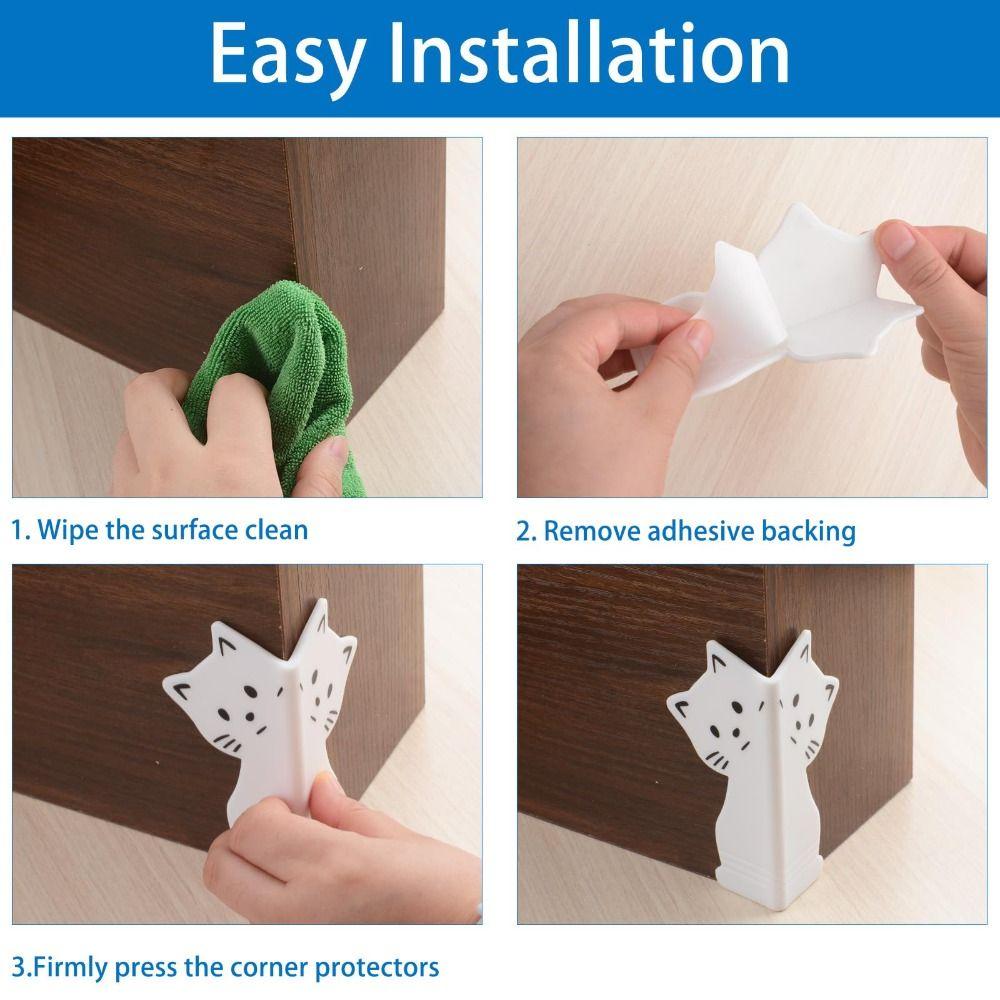 Easy Installation

1. Wipe the surface clean

2. Remove adhesive backing

3.Firmly press the corner protectors