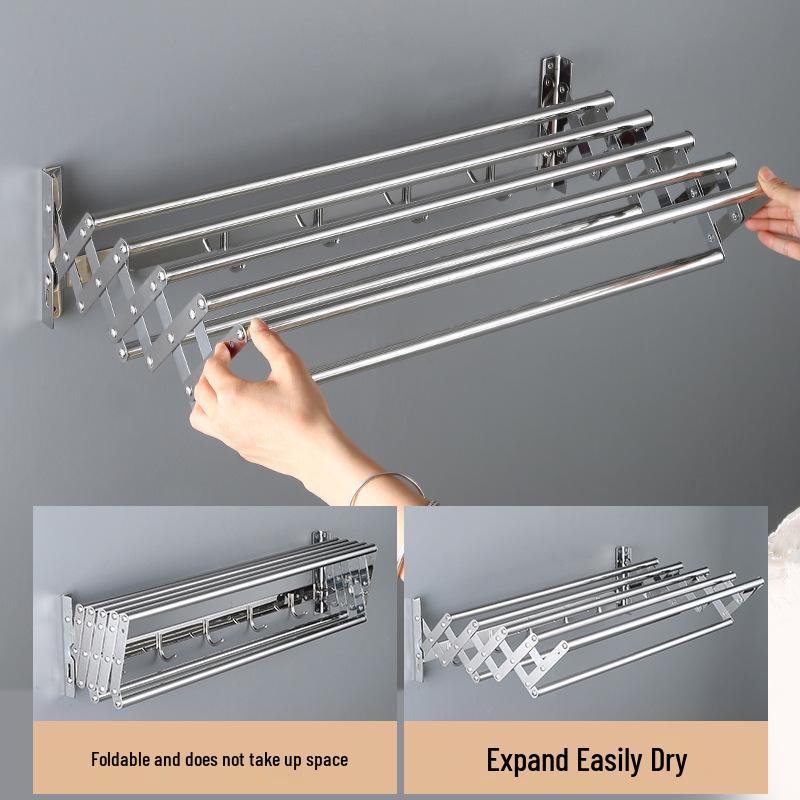 Foldable and does not take up space

Expand Easily Dry