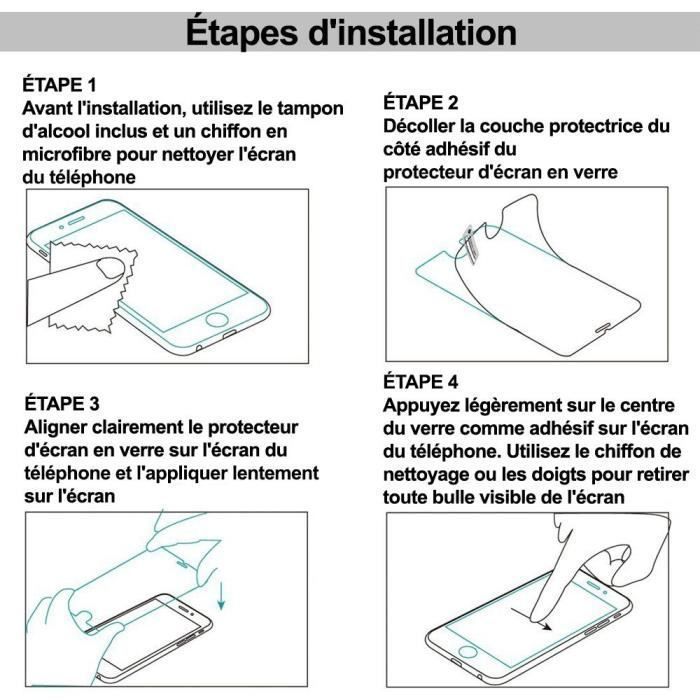 Étapes d'installation

ÉTAPE 1
Avant l'installation, utilisez le tampon d'alcool inclus et un chiffon en microfibre pour nettoyer l'écran du téléphone

ÉTAPE 2
Décoller la couche protectrice du côté adhésif du protecteur d'écran en verre

ÉTAPE 3
Aligner clairement le protecteur d'écran en verre sur l'écran du téléphone et l'appliquer lentement sur l'écran

ÉTAPE 4
Appuyez légèrement sur le centre du verre comme adhésif sur l'écran du téléphone. Utilisez le chiffon de nettoyage ou les doigts pour retirer toute bulle visible de l'écran