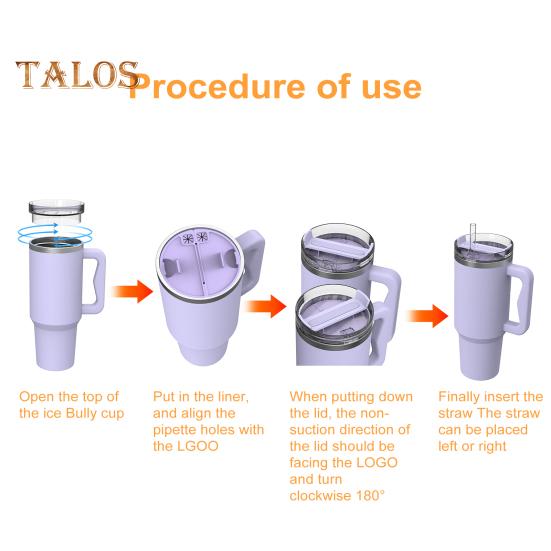 TALOS Procedure of use

Open the top of the ice Bully cup

Put in the liner, and align the pipette holes with the LGOO

When putting down the lid, the non-suction direction of the lid should be facing the LOGO and turn clockwise 180°

Finally insert the straw The straw can be placed left or right