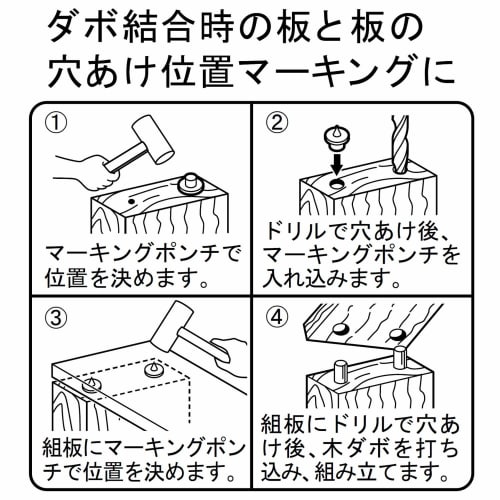 ダボ結合時の板と板の穴あけ位置マーキングに

①
マーキングポンチで位置を決めます。

②
ドリルで穴あけ後、マーキングポンチを入れ込みます。

③
組板にマーキングポンチで位置を決めます。

④
組板にドリルで穴あけ後、木ダボを打ち込み、組み立てます。