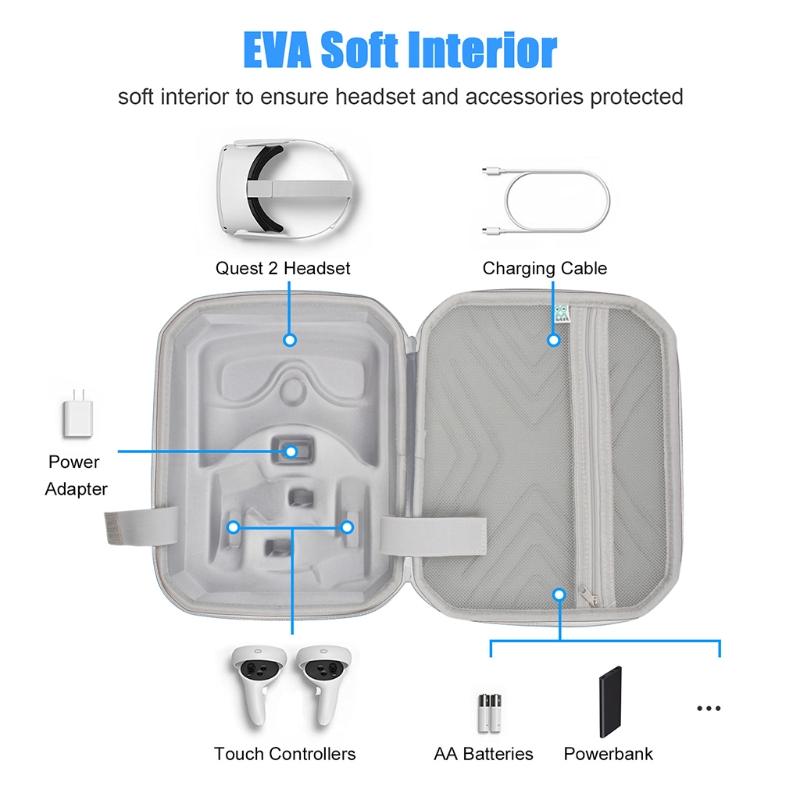 EVA Soft Interior

soft interior to ensure headset and accessories protected

Quest 2 Headset

Charging Cable

Power Adapter

Touch Controllers

AA Batteries

Powerbank

...