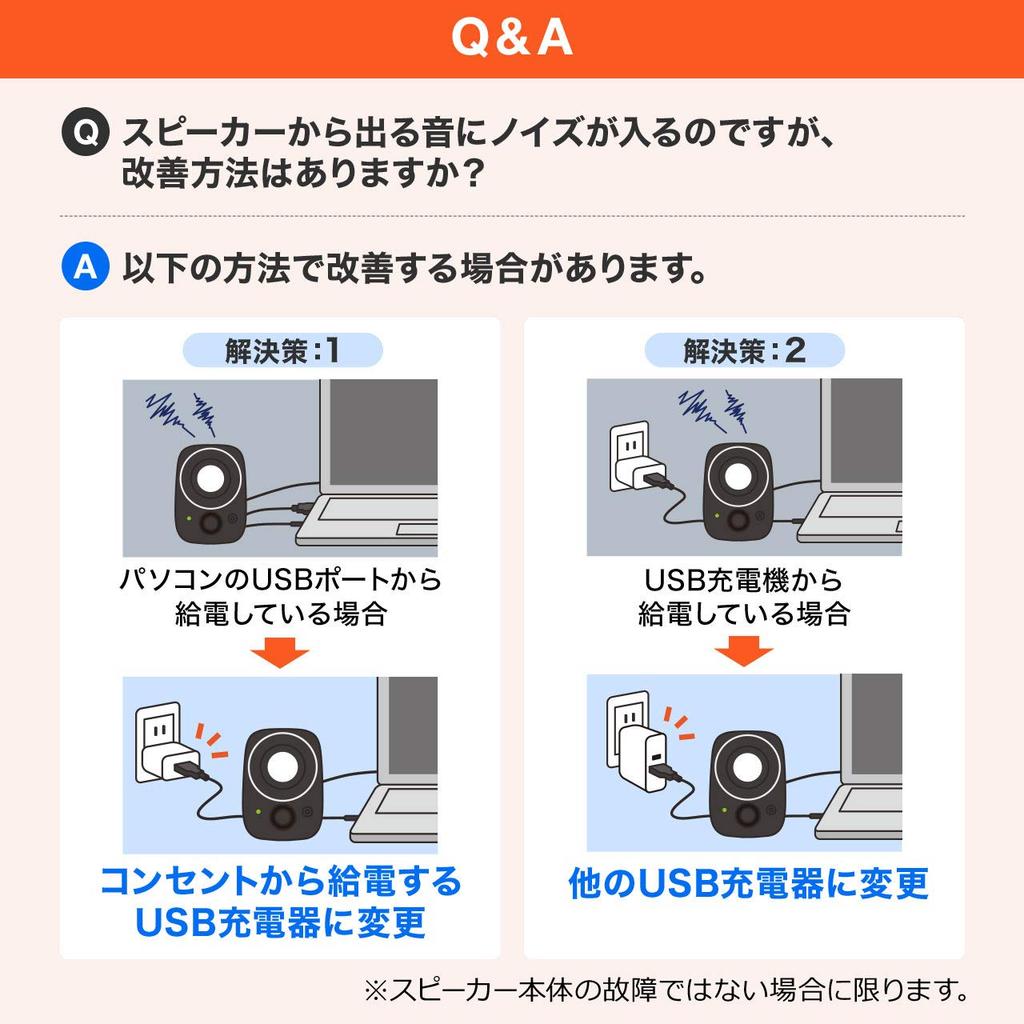 Q&A

Q スピーカーから出る音にノイズが入るのですが、改善方法はありますか？

A 以下の方法で改善する場合があります。

解決策：1

パソコンのUSBポートから給電している場合

コンセントから給電するUSB充電器に変更

解決策：2

USB充電機から給電している場合

他のUSB充電器に変更

※スピーカー本体の故障ではない場合に限ります。